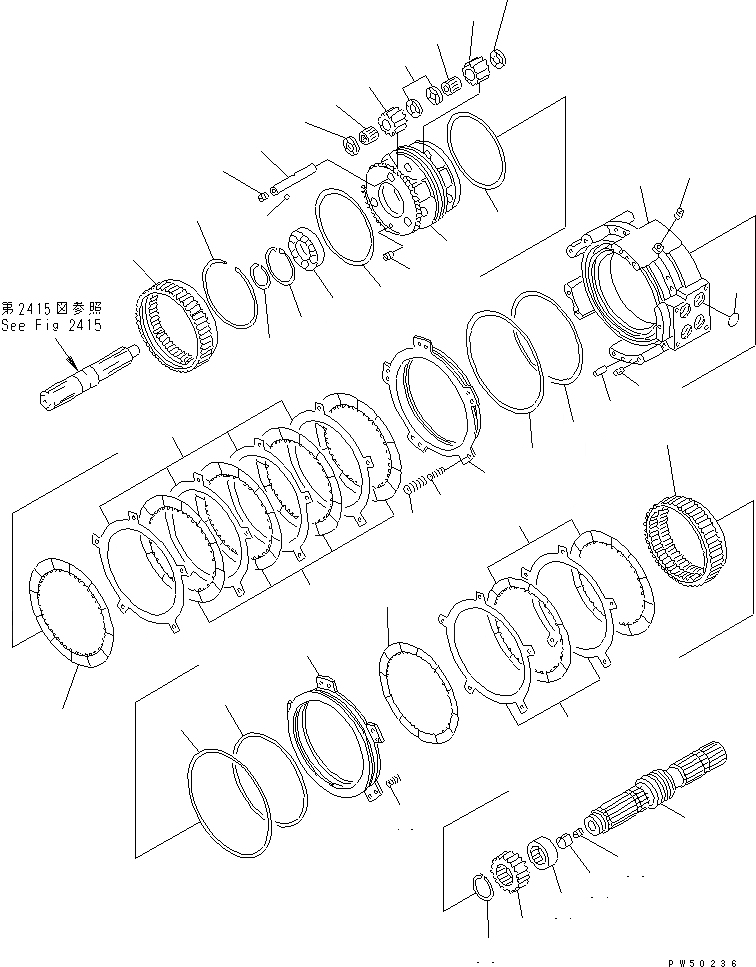 第2415図参照
See Fig 2415

PW50236