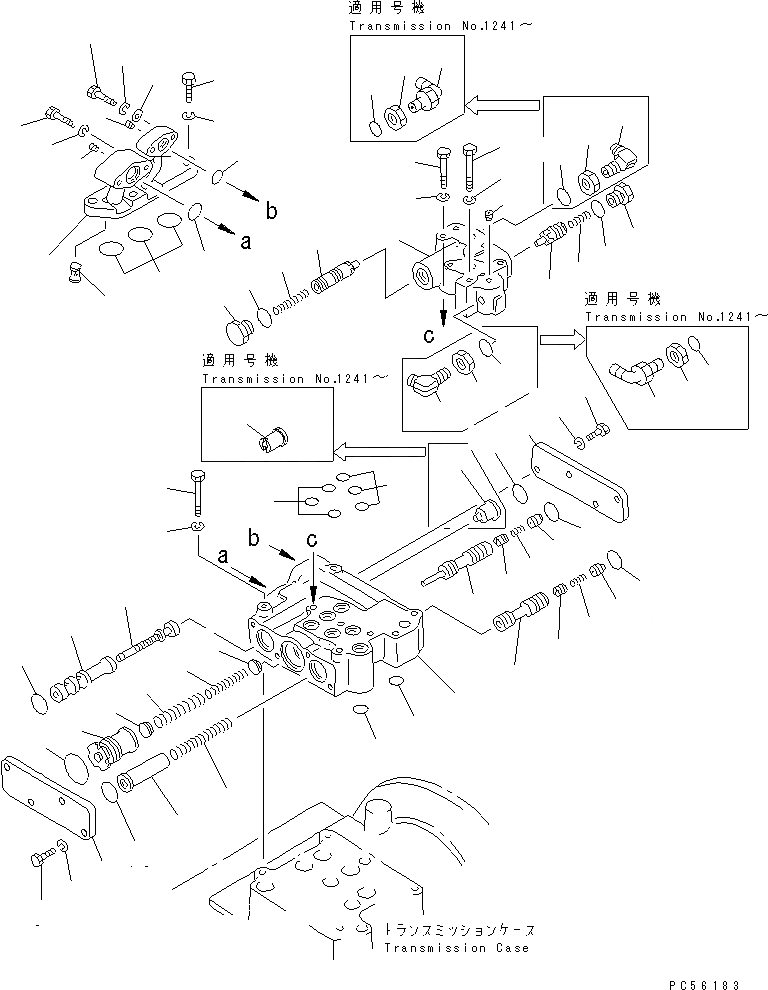 適用号機
Transmission No.1241～

b
a

適用号機
Transmission No.1241～

c

適用号機
Transmission No.1241～

a
b
c

トランスミッションケース
Transmission Case

PC56183