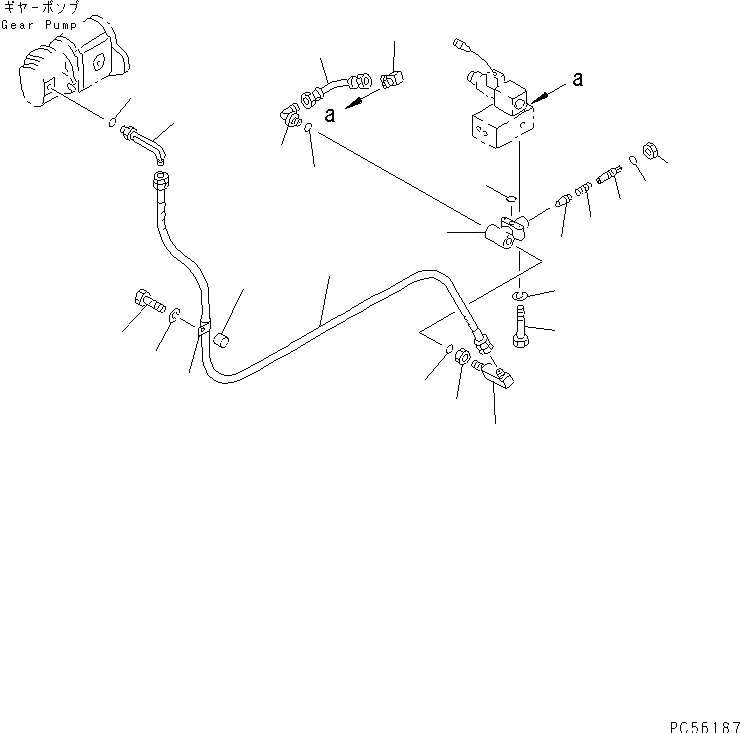 ギヤーポンプ
Gear Pump

a

a

PC56187