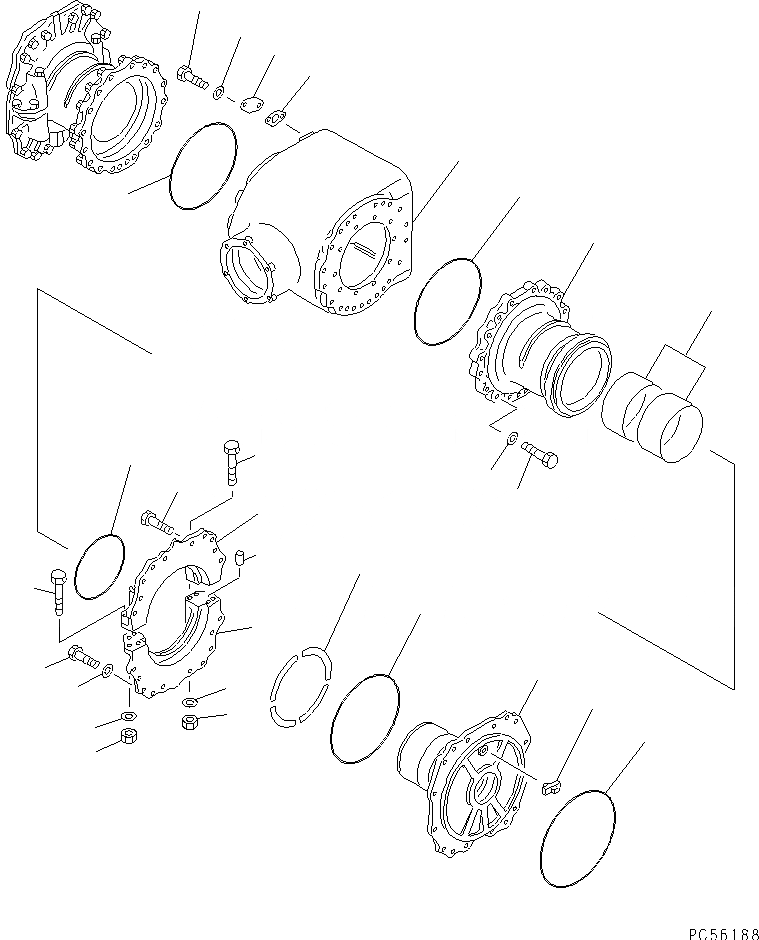 PC56188