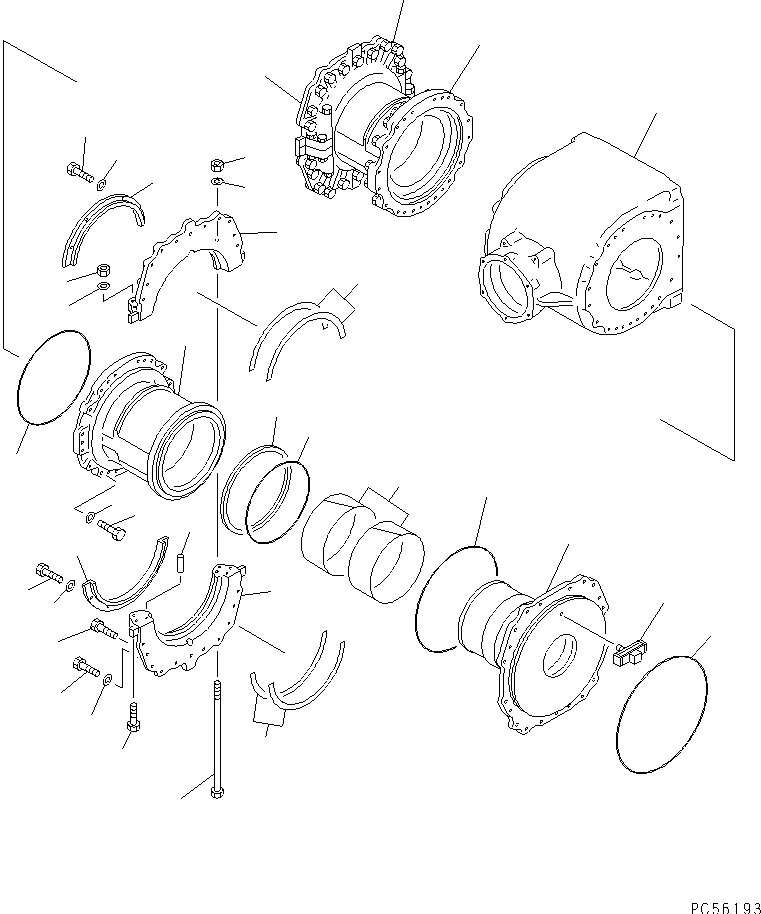 PC56193