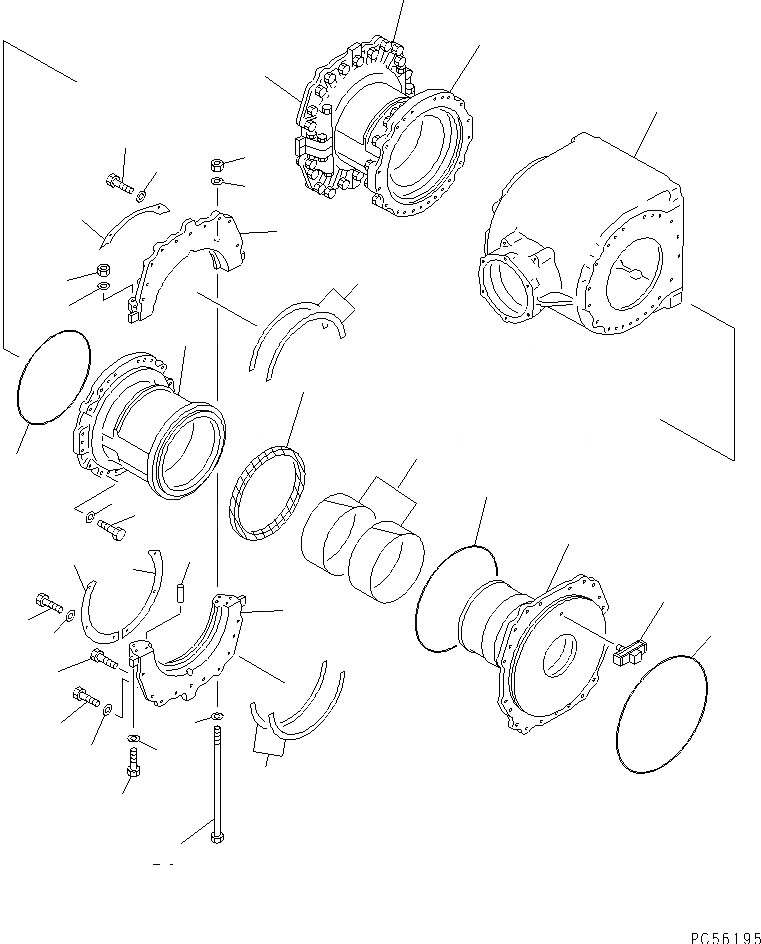 PC56195