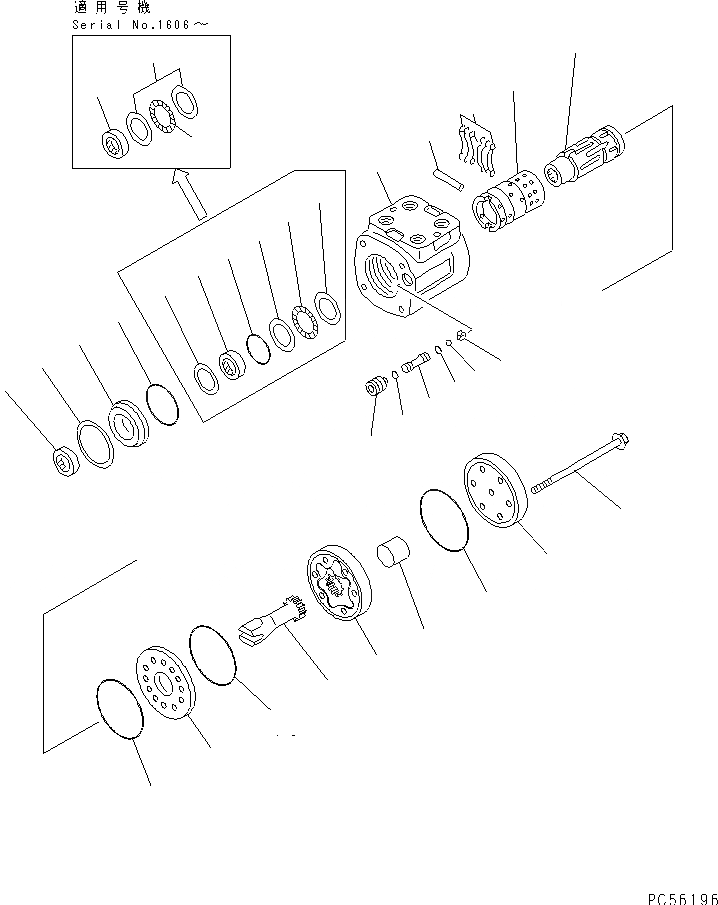 適用号機
Serial No.1606～

PC56196