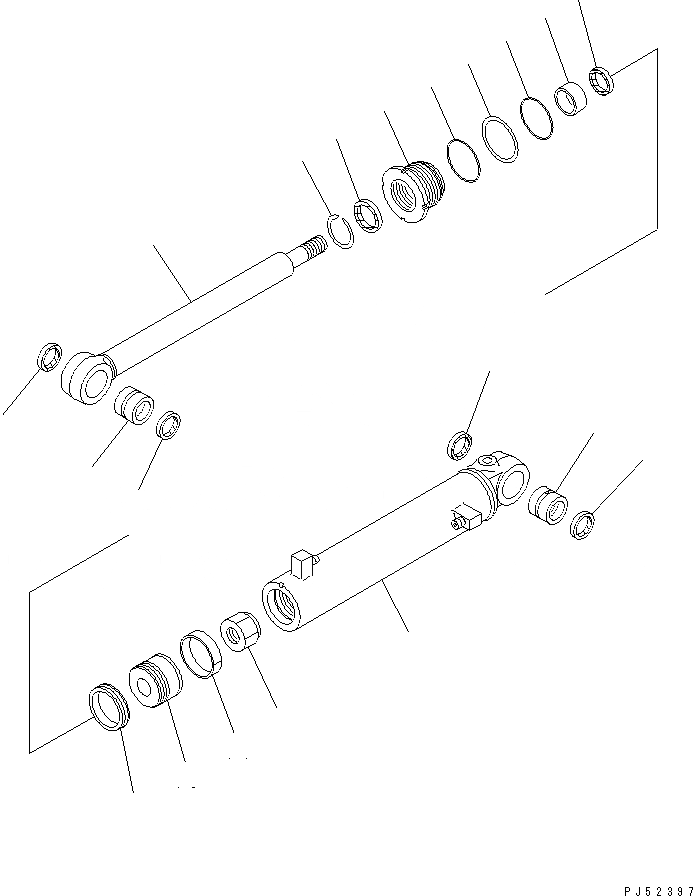 PJ52397