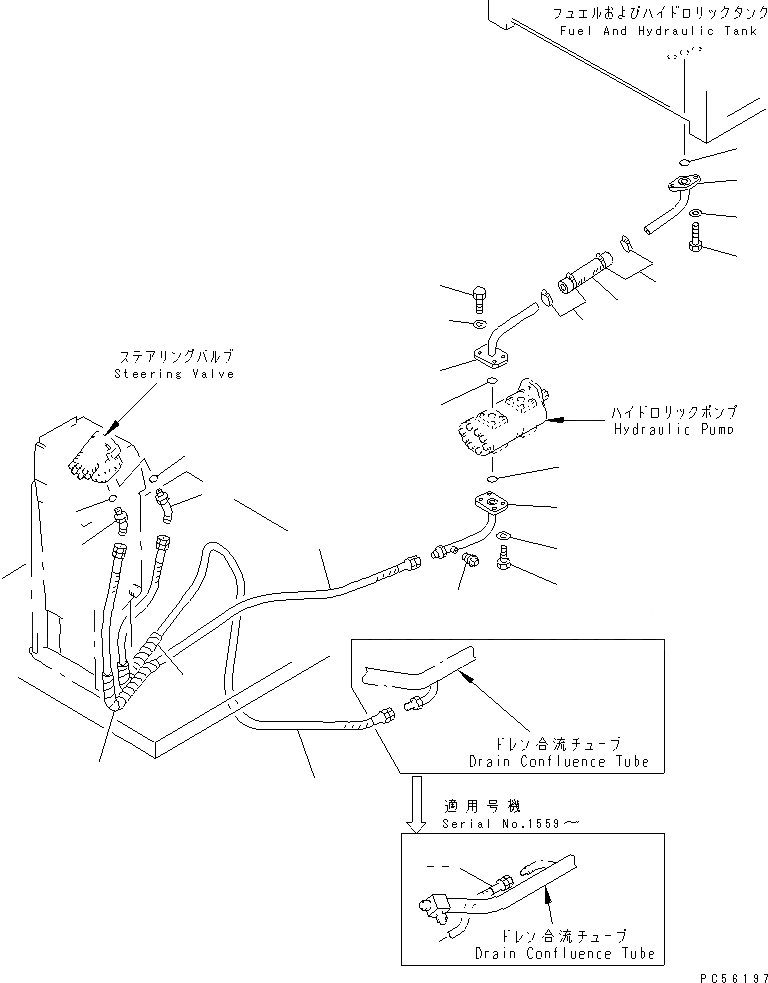 フュエルおよびハイドロリックタンク
Fuel And Hydraulic Tank

ステアリングバルブ
Steering Valve

ハイドロリックポンプ
Hydraulic Pump

ドレン合流チューブ
Drain Confluence Tube

適用号機
Serial No.1559～

ドレン合流チューブ
Drain Confluence Tube

PC56197