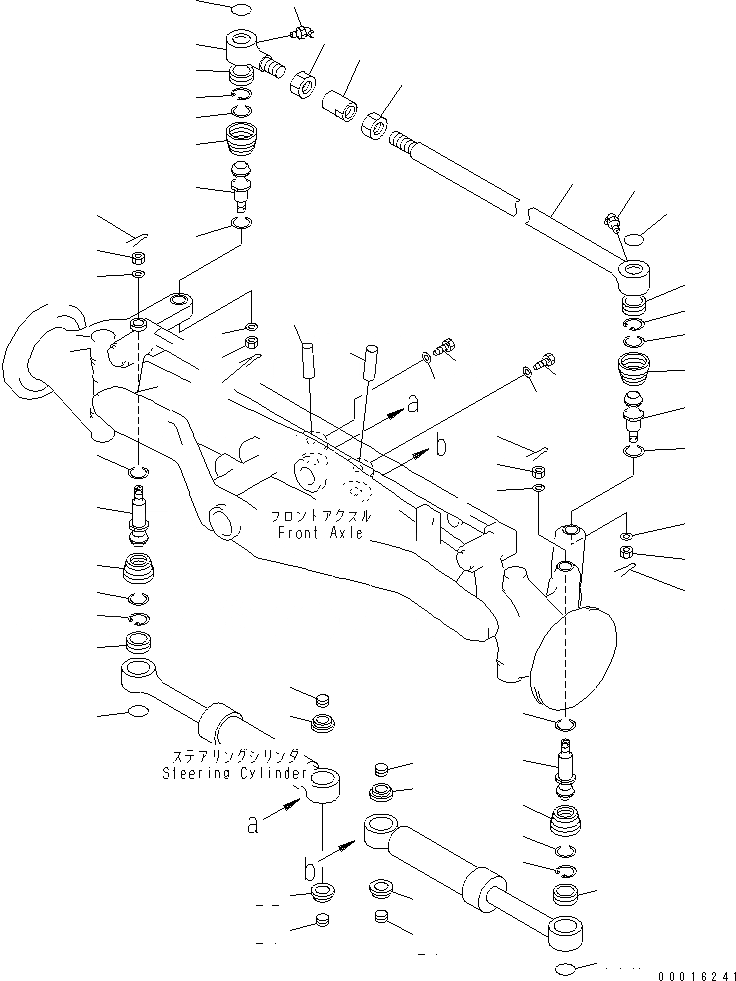 a
b
フロントアクスル
Front Axle
ステアリングシリンダ
Steering Cylinder
a
b
00016241