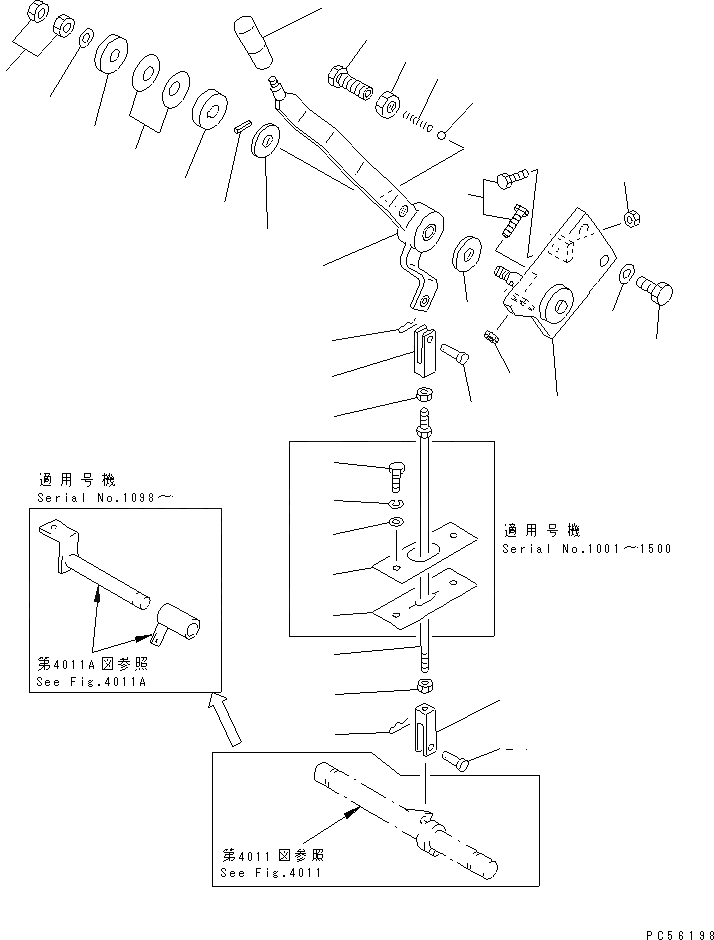 適用号機
Serial No.1098～

第4011A図参照
See Fig.4011A

適用号機
Serial No.1001～1500

第4011図参照
See Fig.4011

PC56198