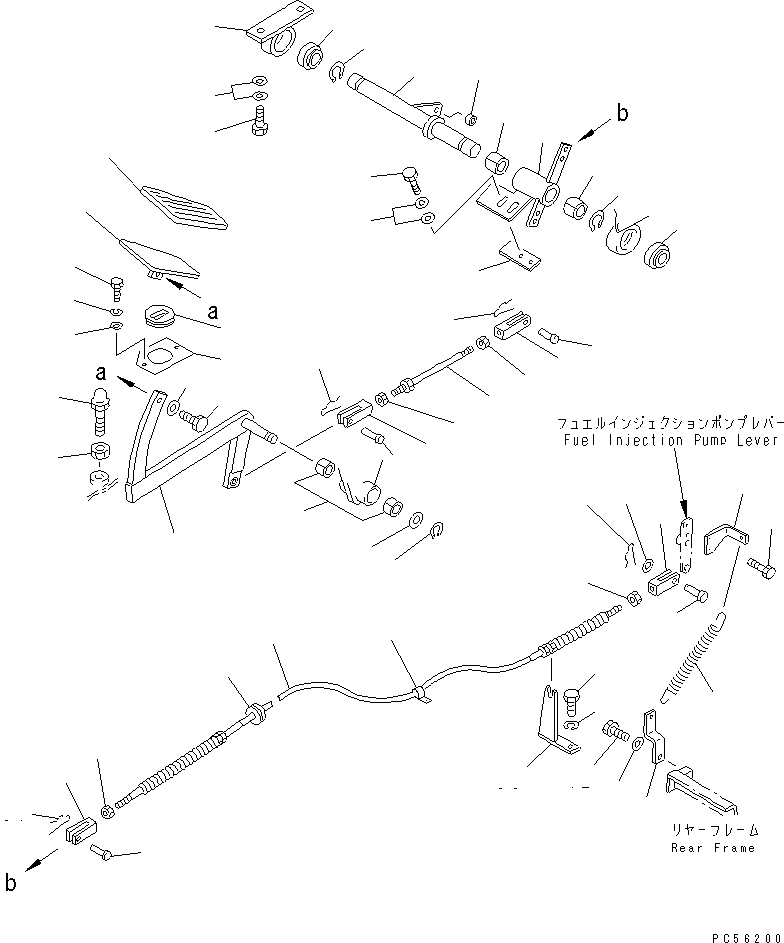 b

a

a

フュエルインジェクションポンプレバー
Fuel Injection Pump Lever

リヤーフレーム
Rear Frame

b

PC56200