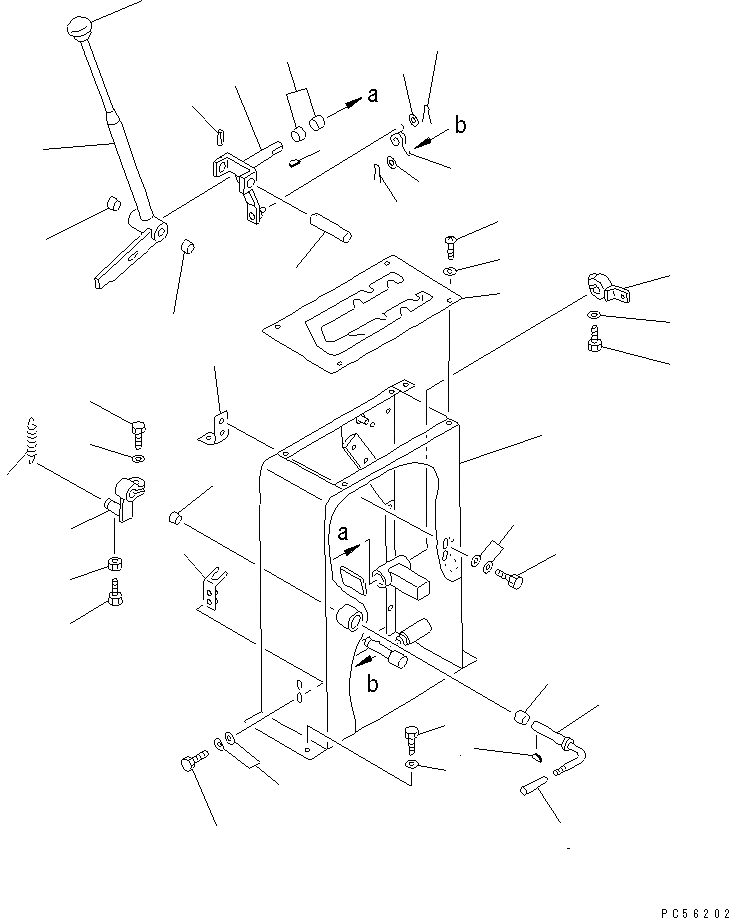 a
b
a
b
PC56202