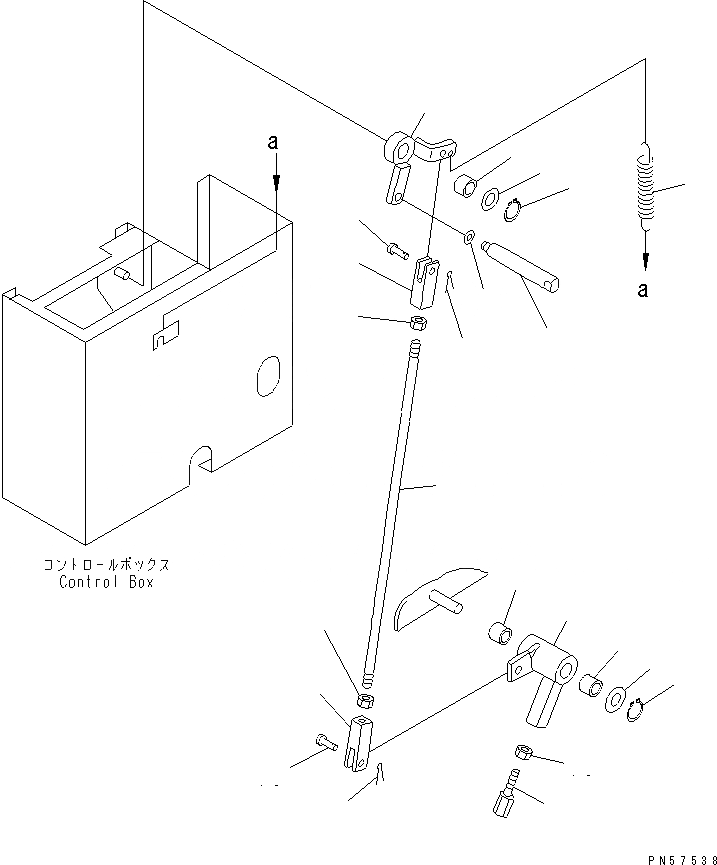 a

a

コントロールボックス
Control Box

PN57538