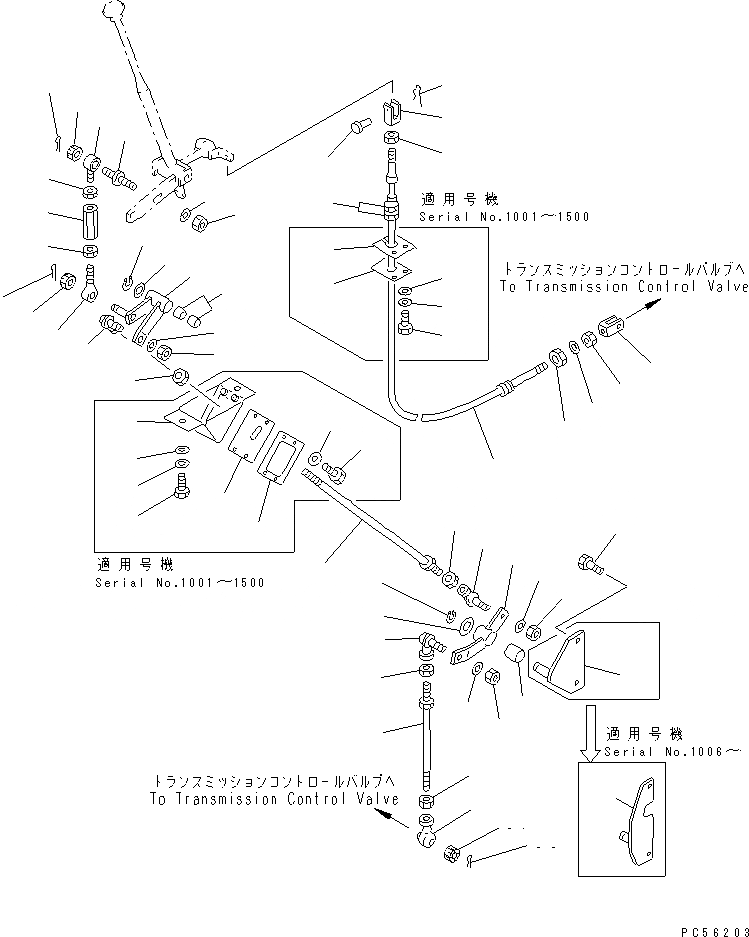 適用号機
Serial No.1001～1500

トランスミッションコントロールバルブへ
To Transmission Control Valve

適用号機
Serial No.1001～1500

適用号機
Serial No.1006～

トランスミッションコントロールバルブへ
To Transmission Control Valve

PC56203