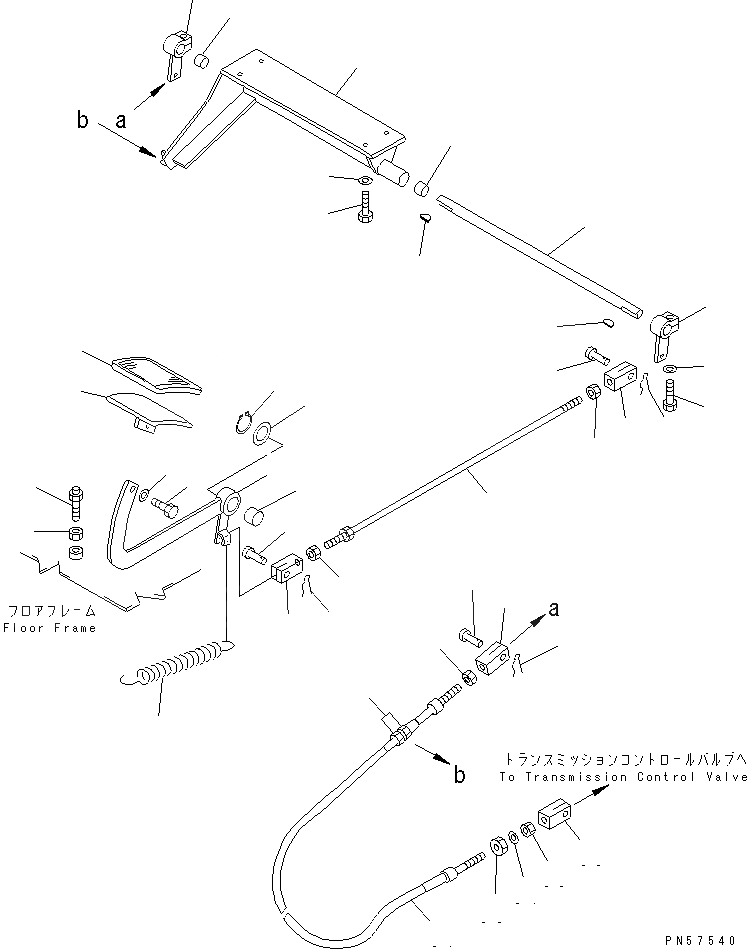 b a

フロアフレーム
Floor Frame

a

b

トランスミッションコントロールバルブへ
To Transmission Control Valve

PN57540