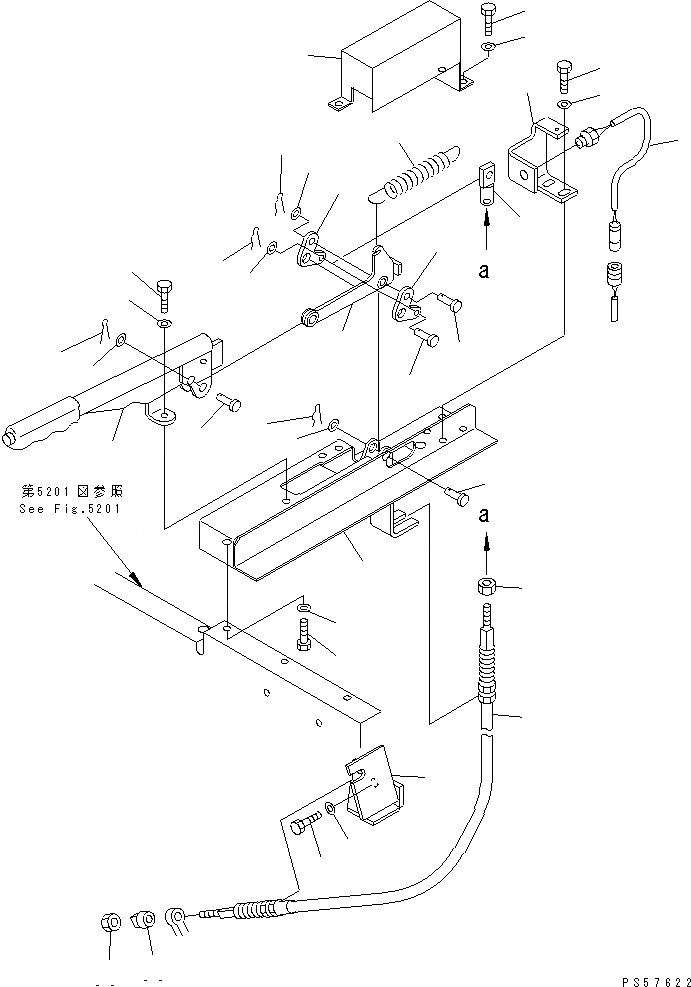 a

第5201図参照
See Fig.5201

a

PS57622