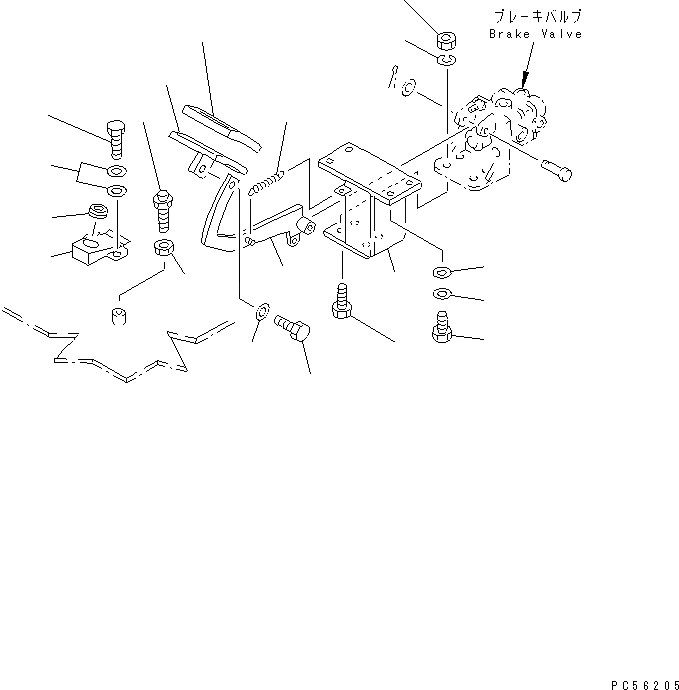 ブレーキバルブ
Brake Valve

PC56205