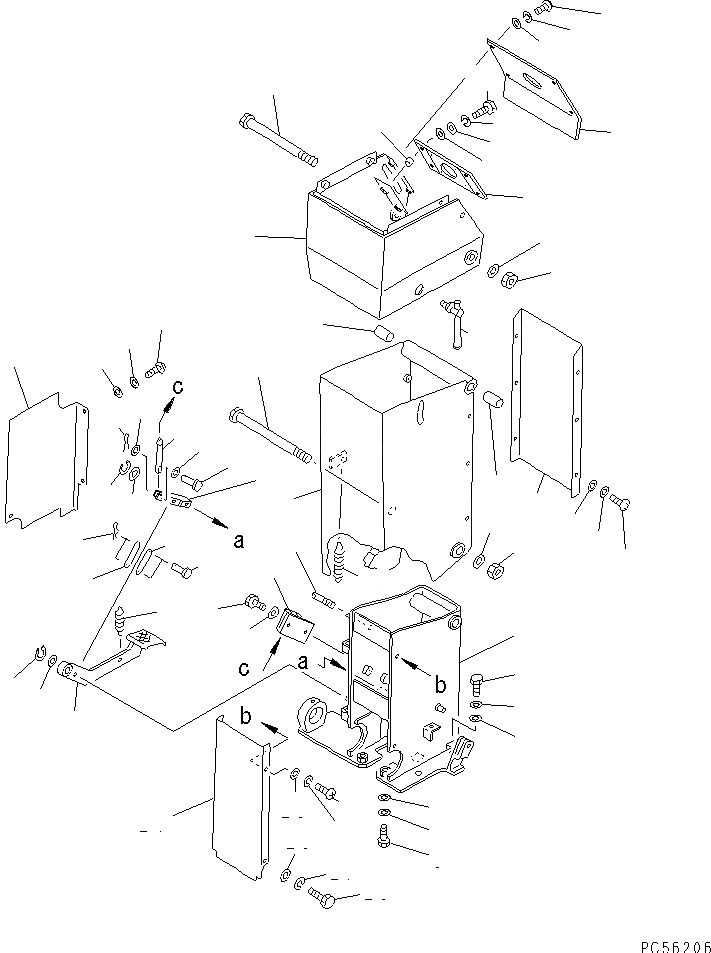 c
a
c
a
b
b
PC56206