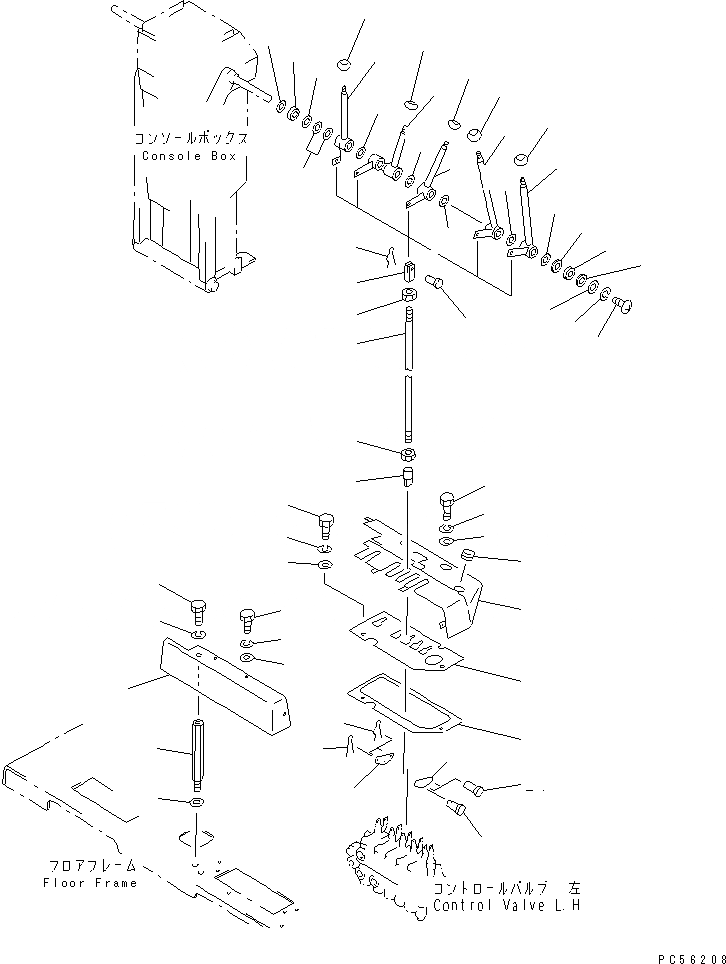 コンソールボックス
Console Box

フロアフレーム
Floor Frame

コントロールバルブ　左
Control Valve L.H

PC56208