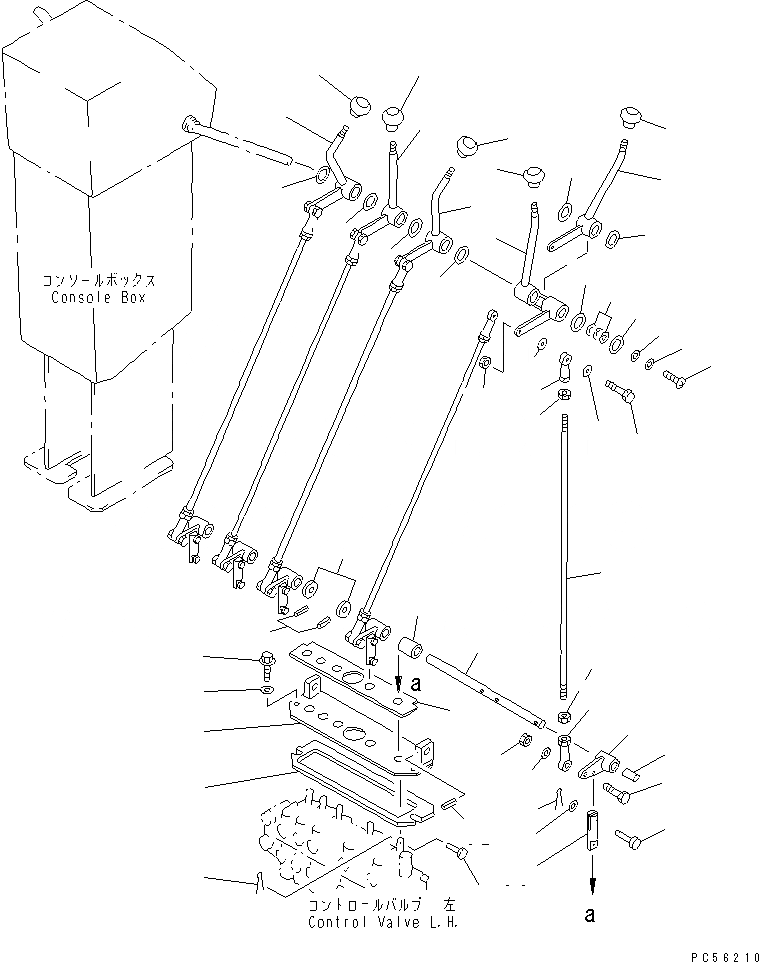 コンソールボックス
Console Box

a

コントロールバルブ　左
Control Valve L.H.

a

PC56210