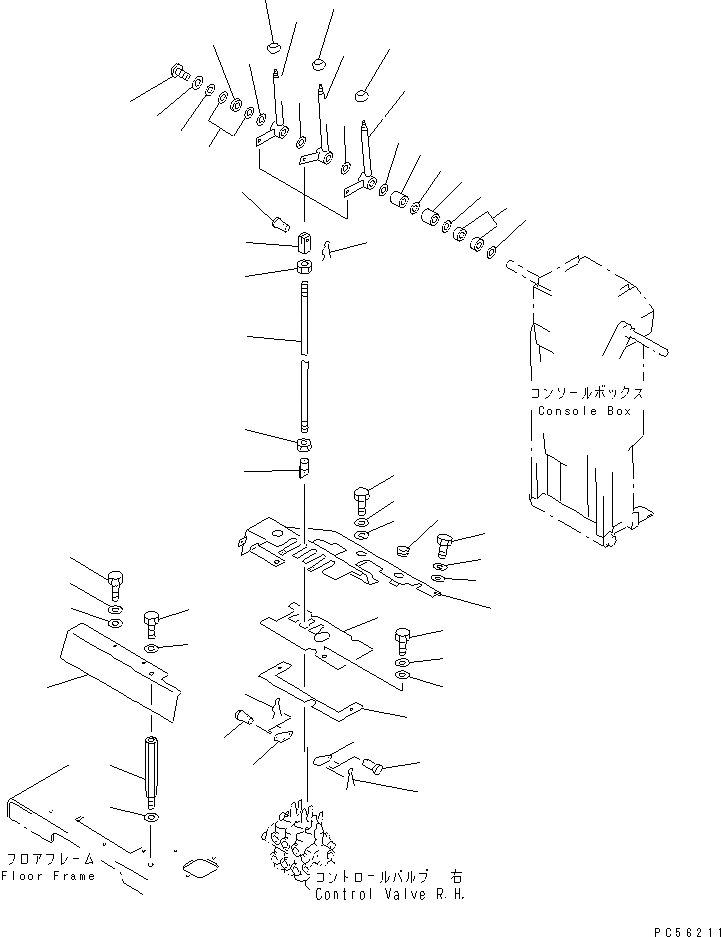 コンソールボックス
Console Box

フロアフレーム
Floor Frame

コントロールバルブ　右
Control Valve R.H.

PC56211