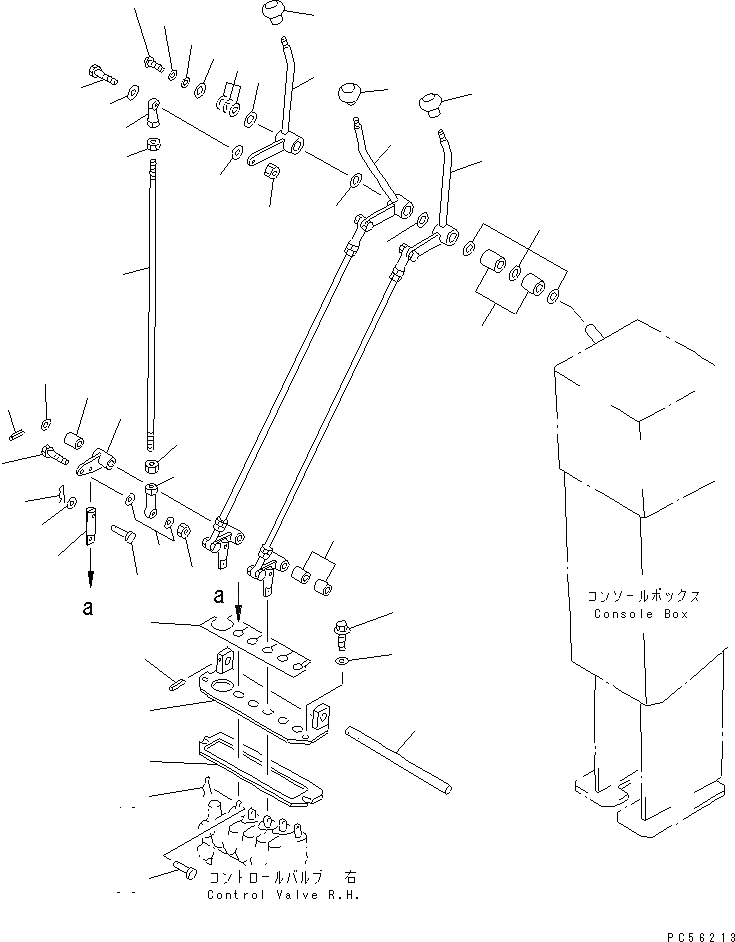 a

a

コンソールボックス
Console Box

コントロールバルブ 右
Control Valve R.H.

PC56213