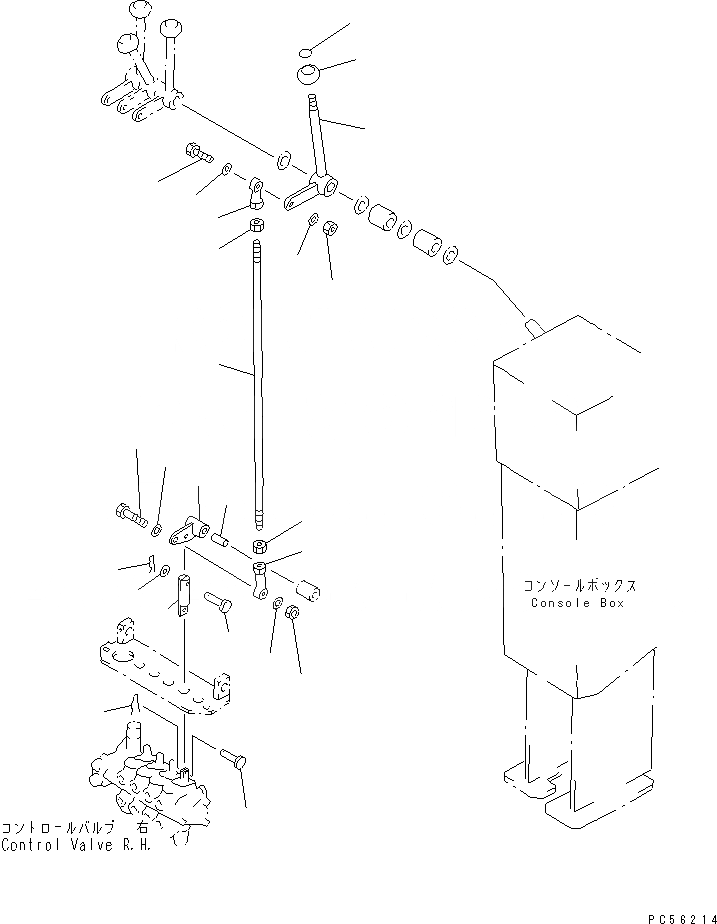 コンソールボックス
Console Box

コントロールバルブ　右
Control Valve R.H.

PC56214