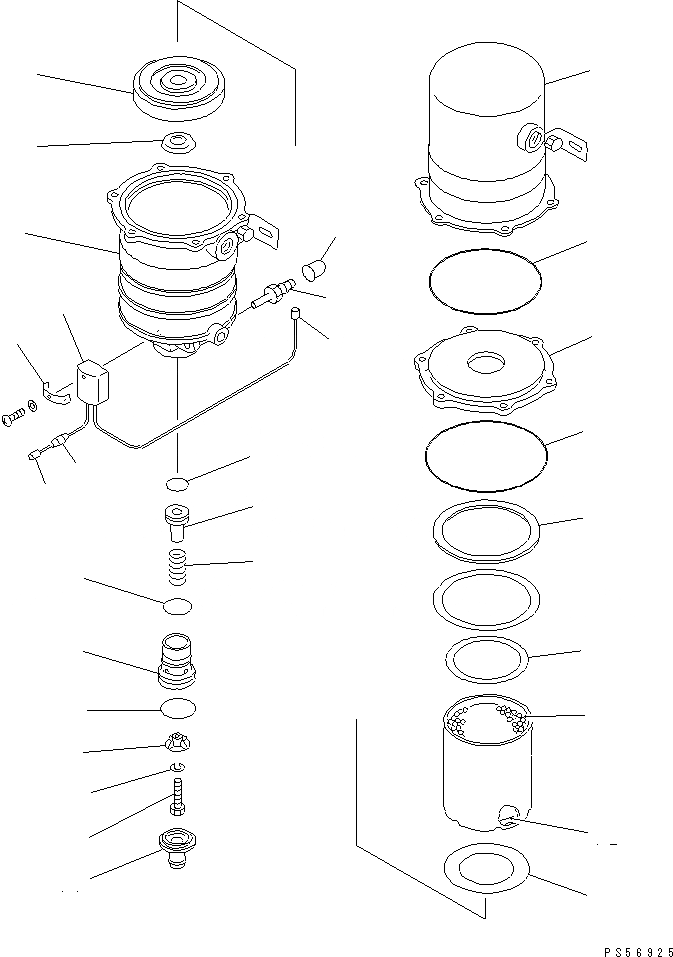 PS56925