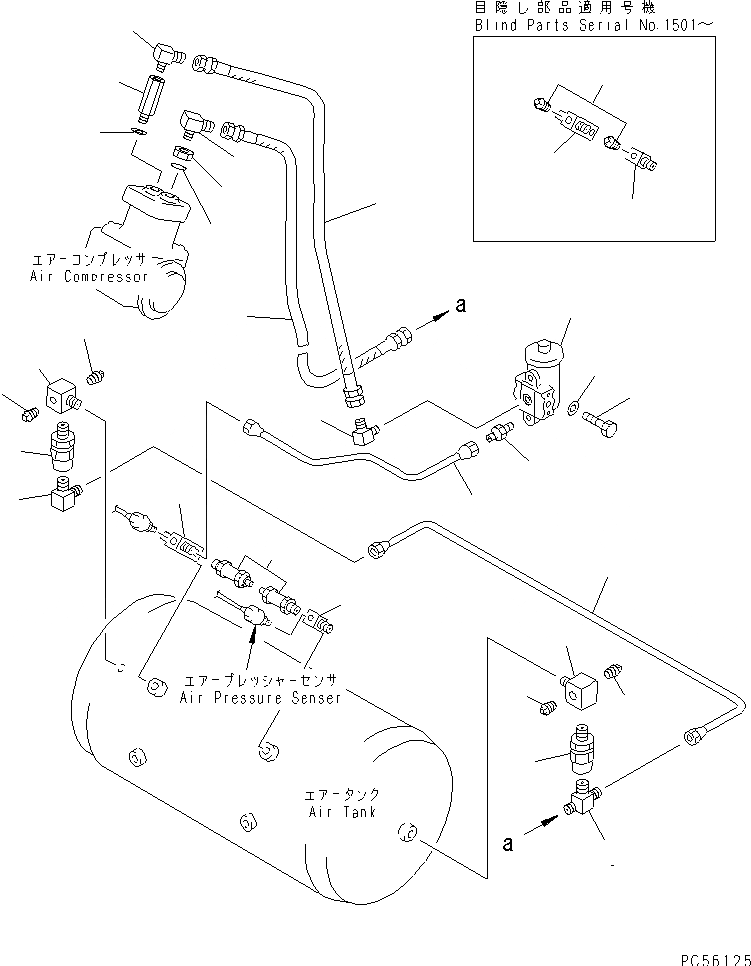 目隠し部品適用号機
Blind Parts Serial No.1501～

エアーコンプレッサー
Air Compressor

a

エアープレッシャーセンサ
Air Pressure Senser

エアータンク
Air Tank

a

PC56125