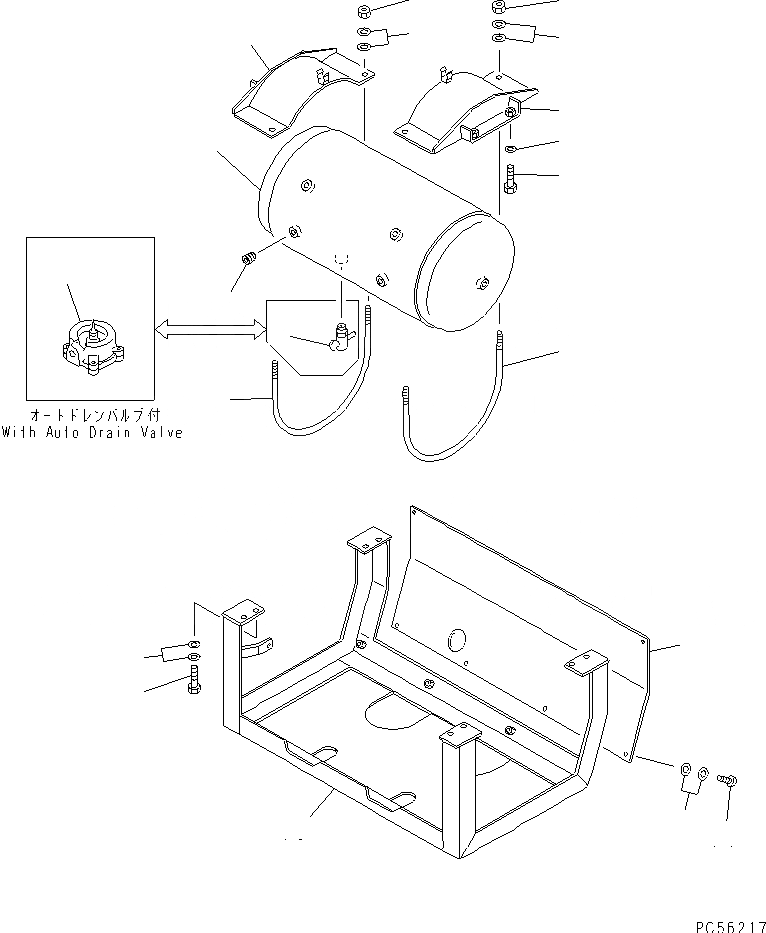 オートドレンバルブ付
With Auto Drain Valve

PC56217