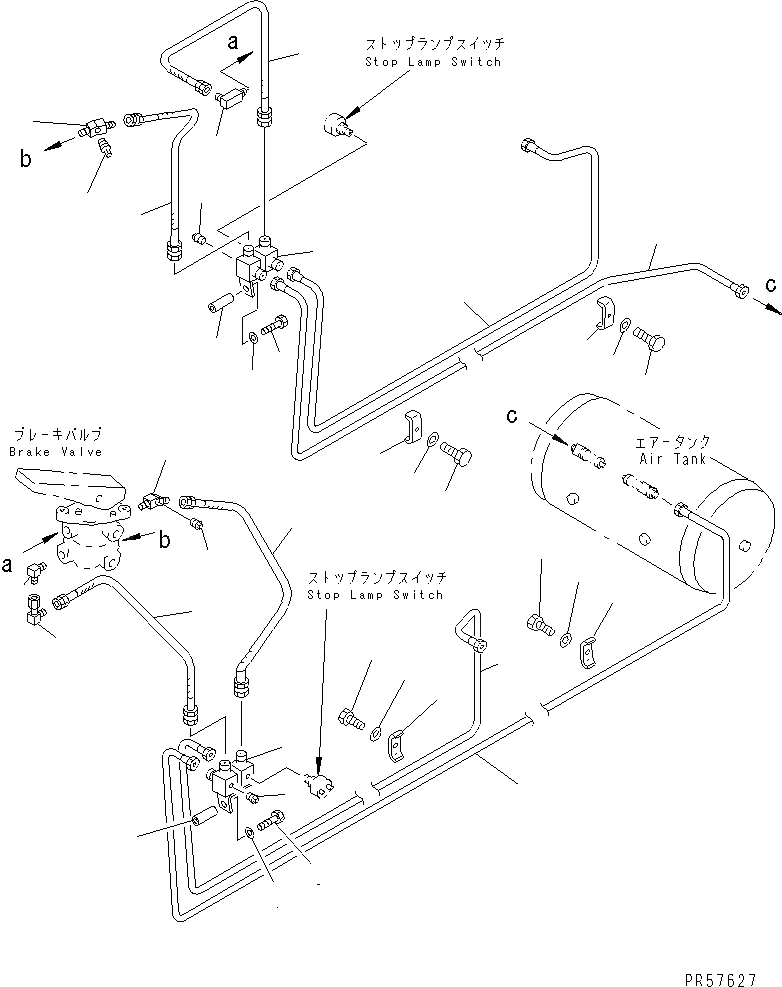 a
ストップランプスイッチ
Stop Lamp Switch
b
c
ブレーキバルブ
Brake Valve
c
エアータンク
Air Tank
a
b
ストップランプスイッチ
Stop Lamp Switch
PR57627