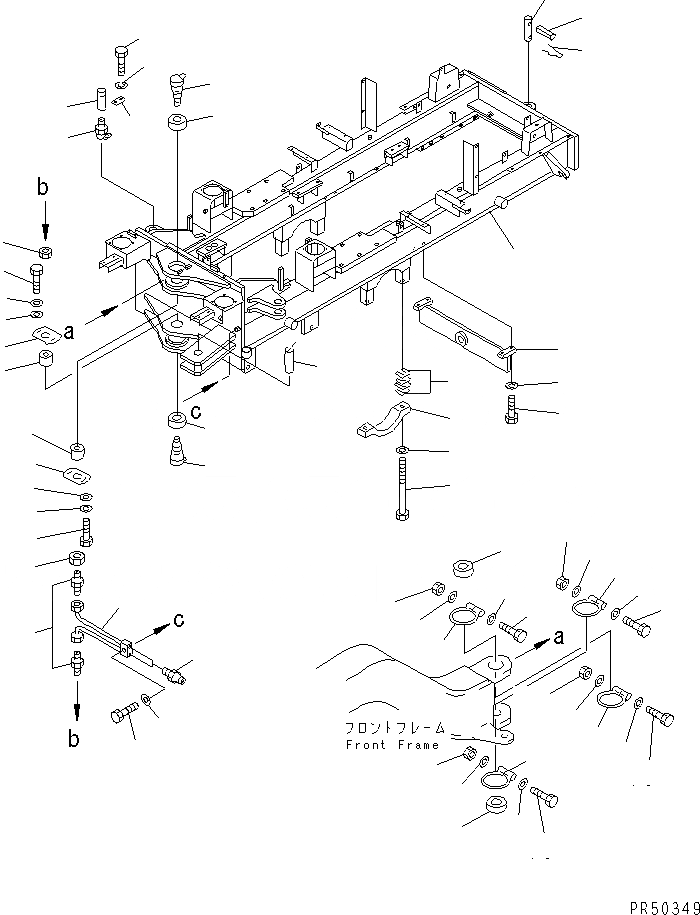 b

a

c

c

b

a

フロントフレーム
Front Frame

PR50349