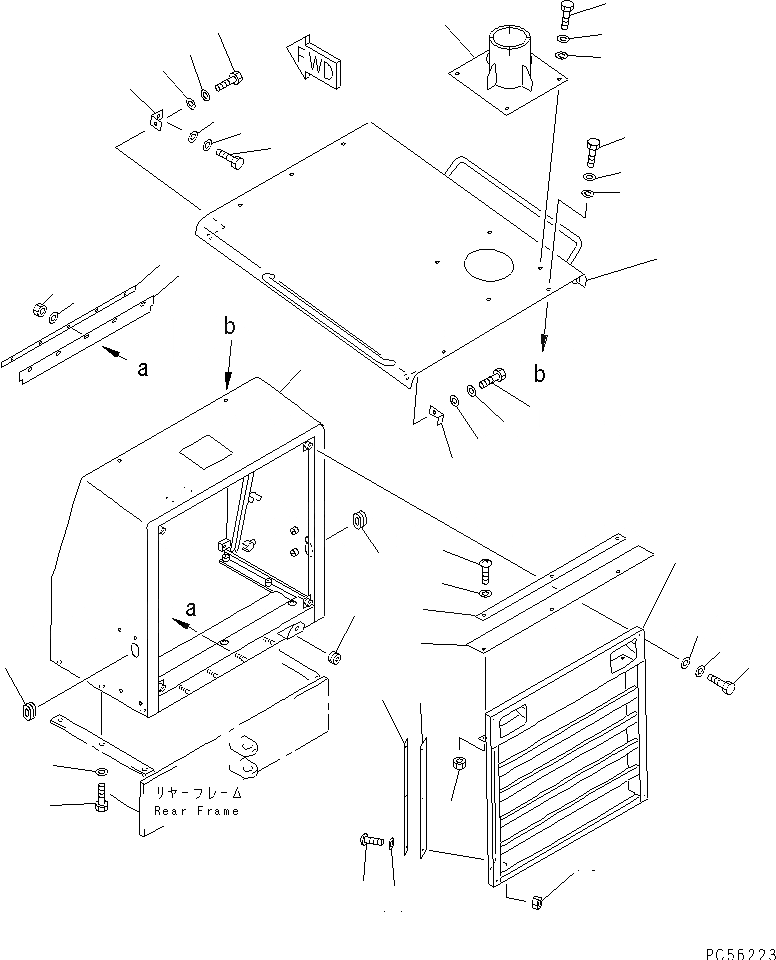 FWD

b

a

b

a

リヤーフレーム
Rear Frame

PC56223