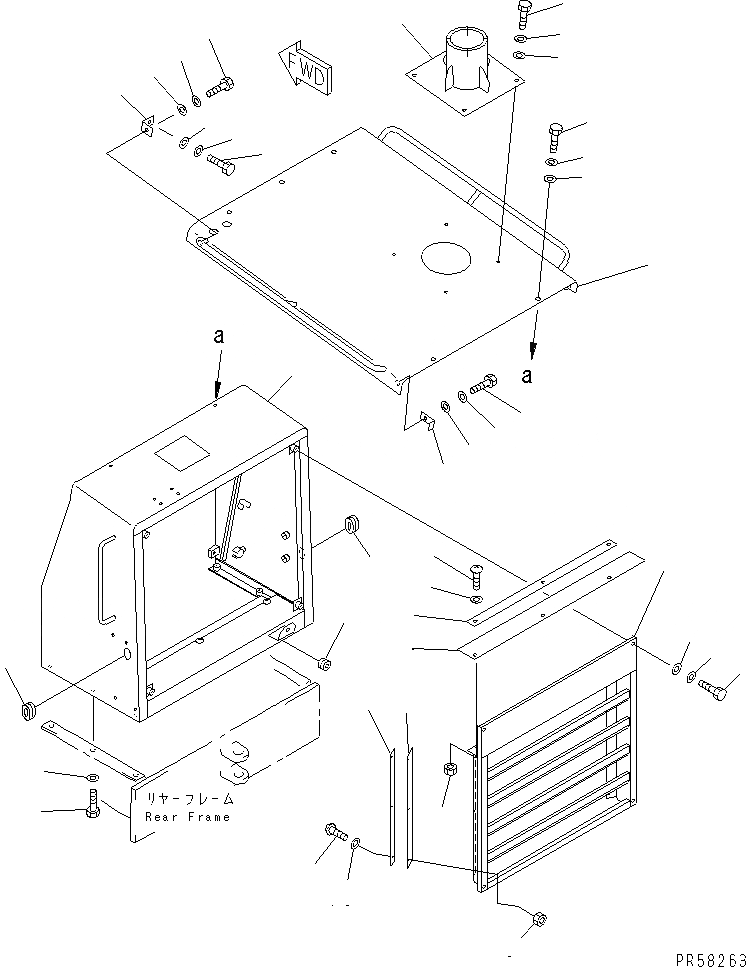 FWD

a

a

リヤーフレーム
Rear Frame

PR58263