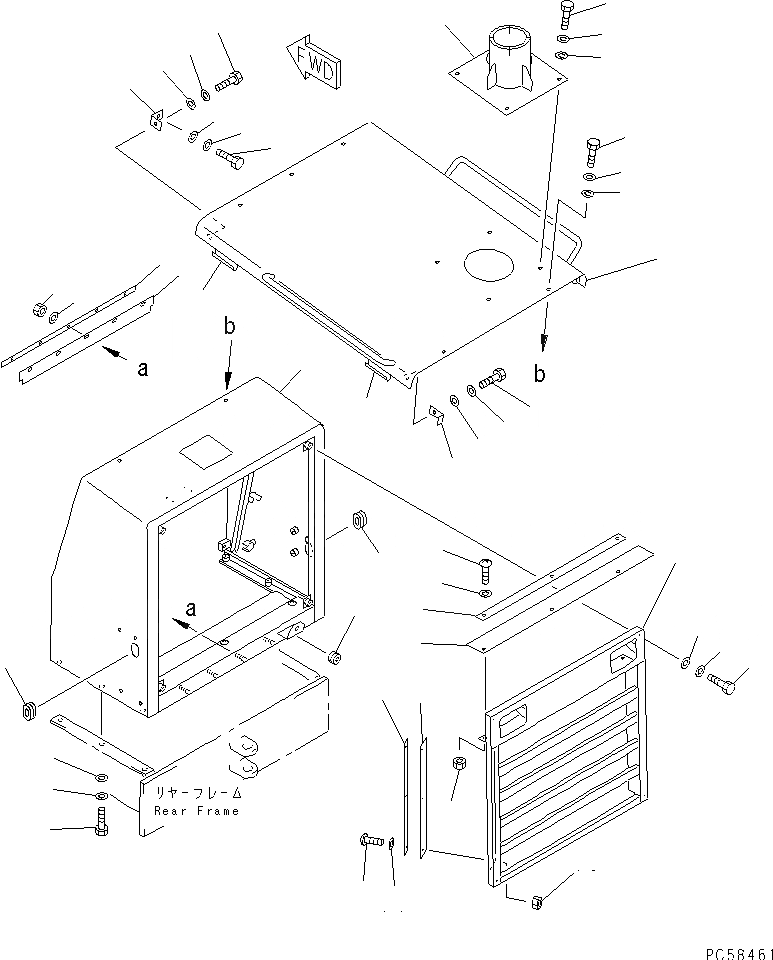 FWD

a

b

b

a

リヤーフレーム
Rear Frame

PC58461