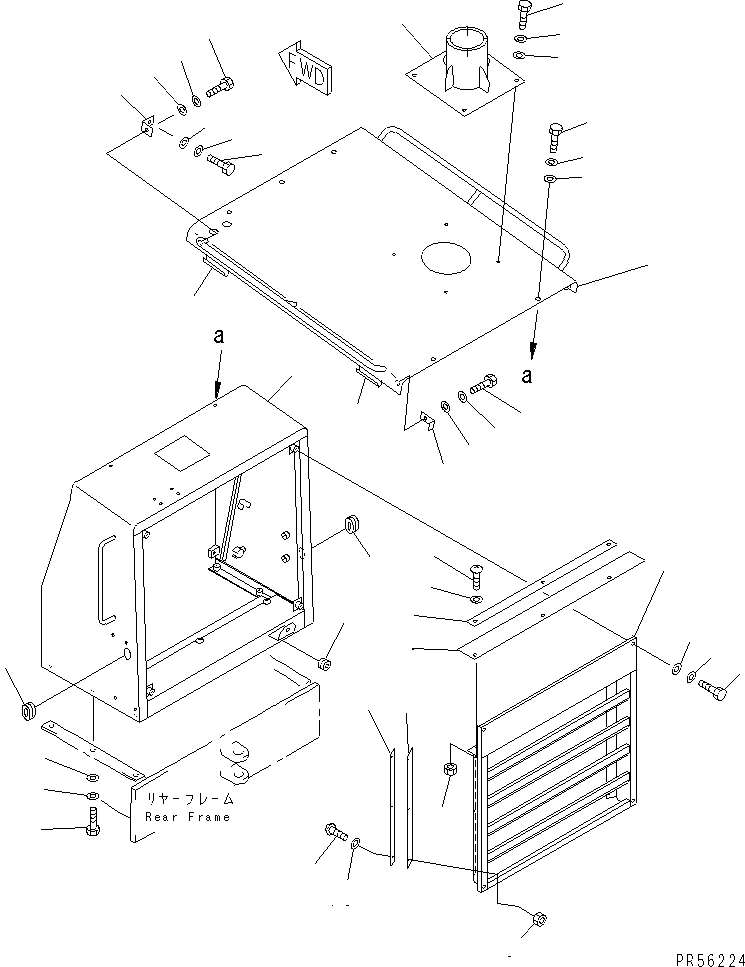 FWD
a
a
リヤーフレーム
Rear Frame
PR56224