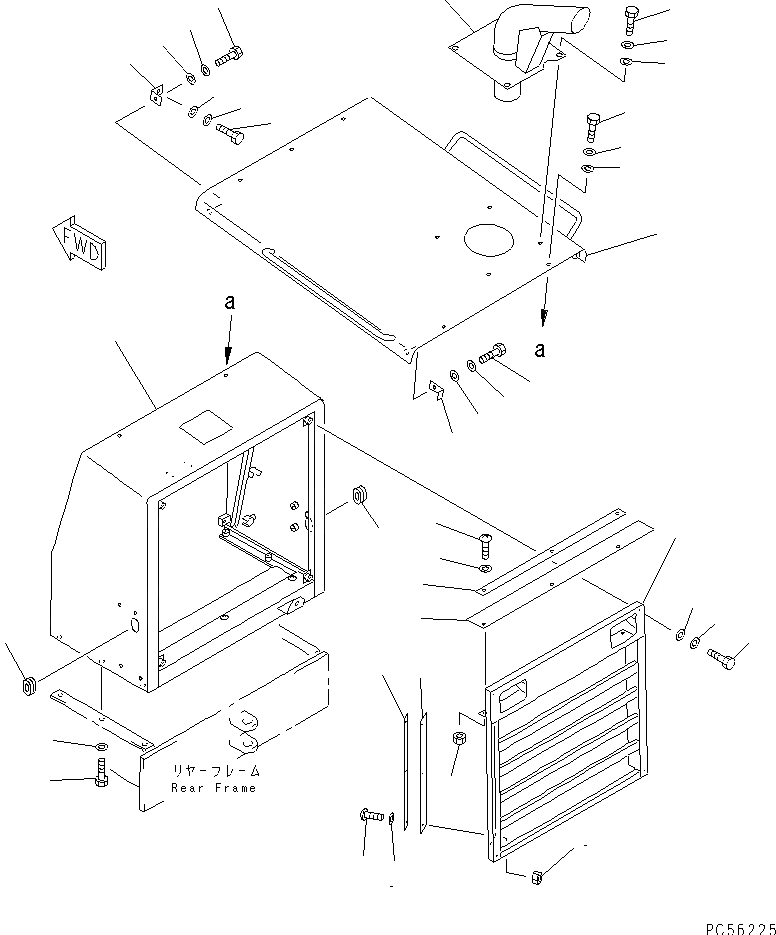 FWD
a
a
リヤーフレーム
Rear Frame
PC56225