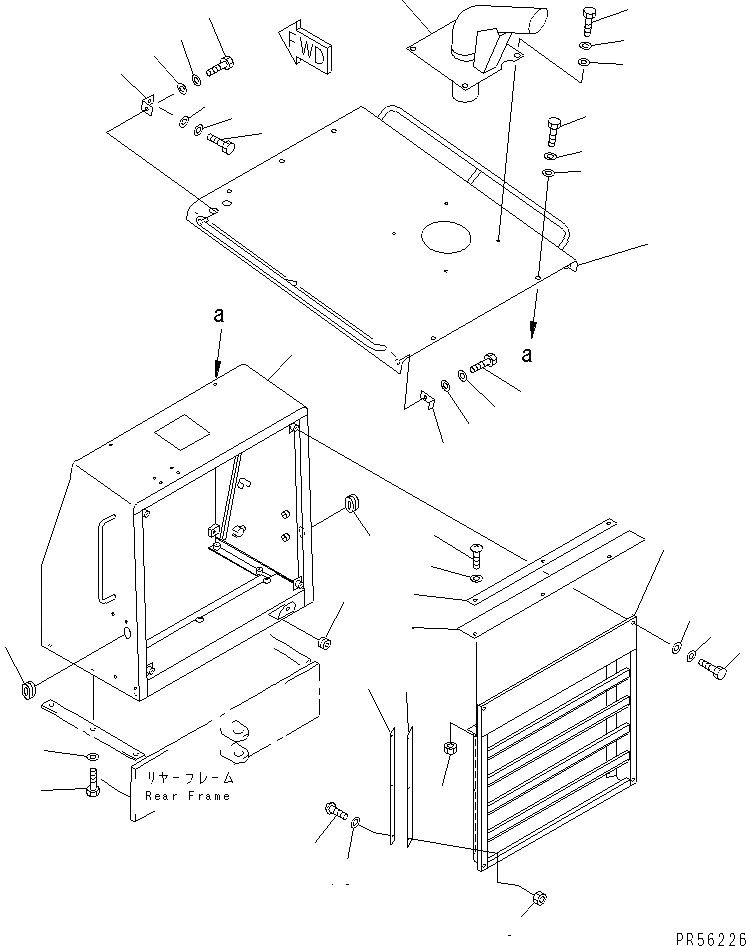 FWD

a

a

リヤーフレーム
Rear Frame

PR56226