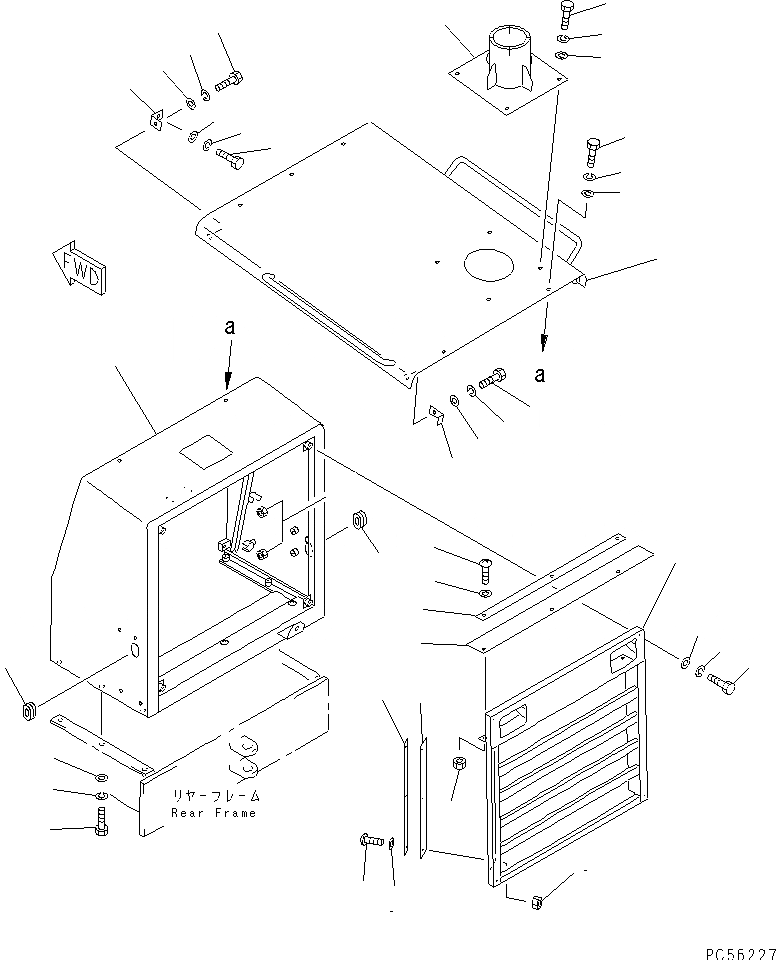 FWD

a

a

リヤーフレーム
Rear Frame

PC56227