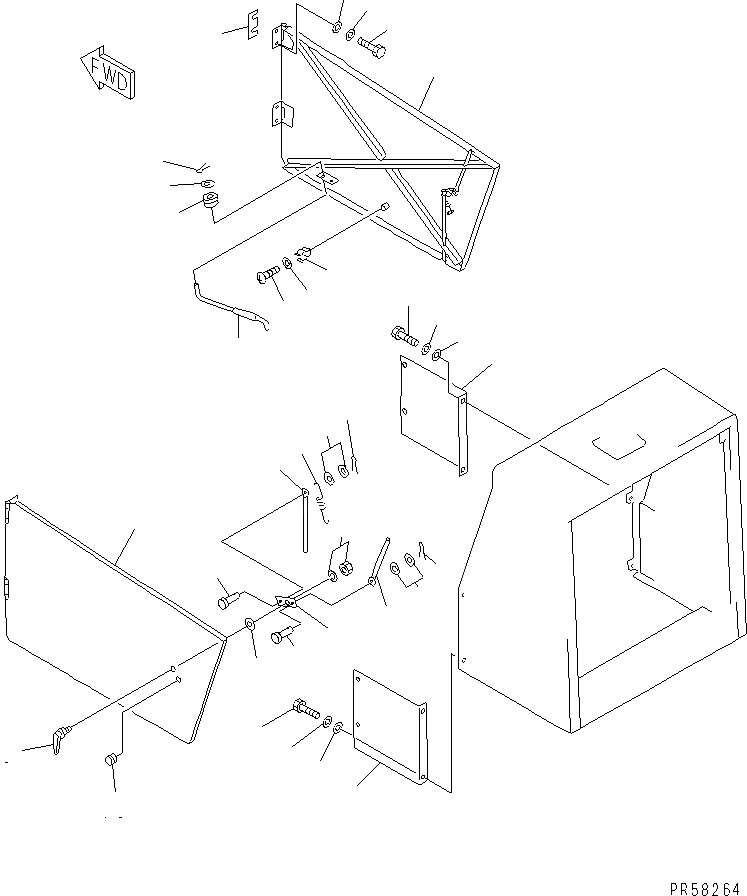 FWD

PR58264