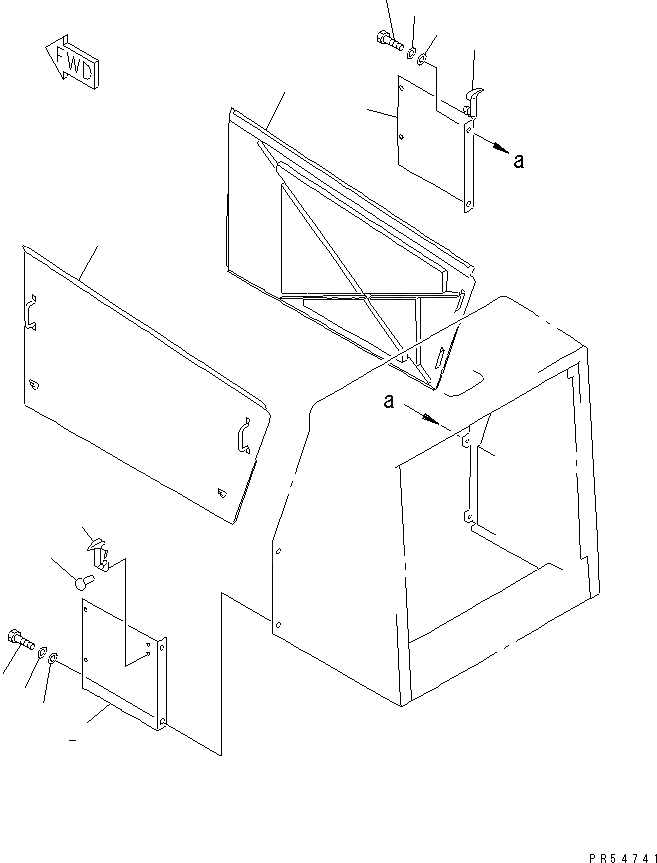 FWD

a

a

PR54741