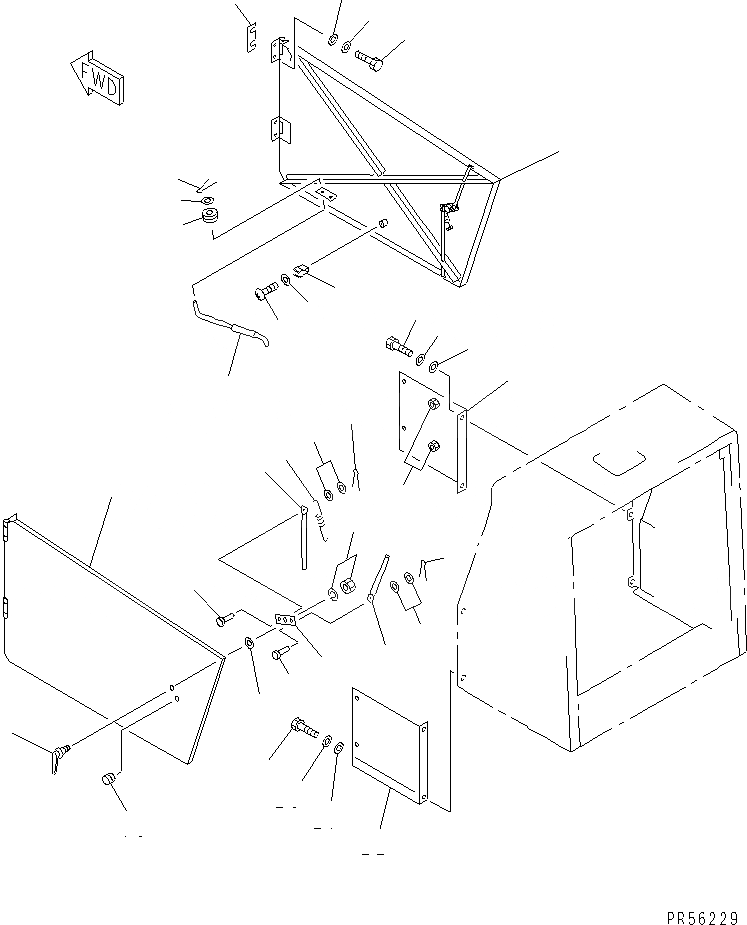 FWD

PR56229