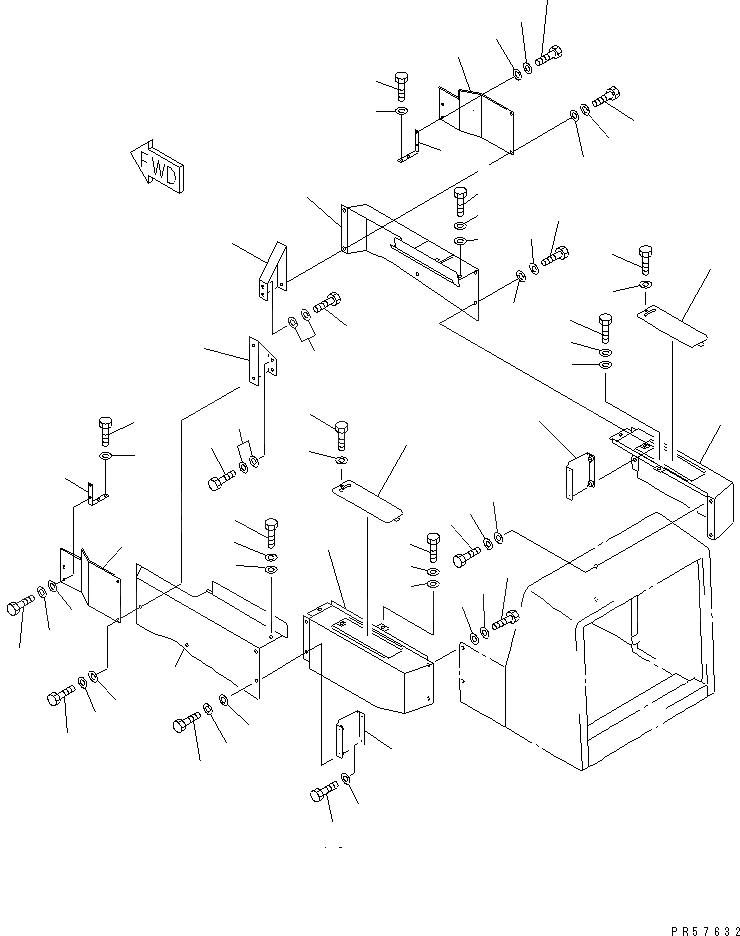 FWD

PR57632