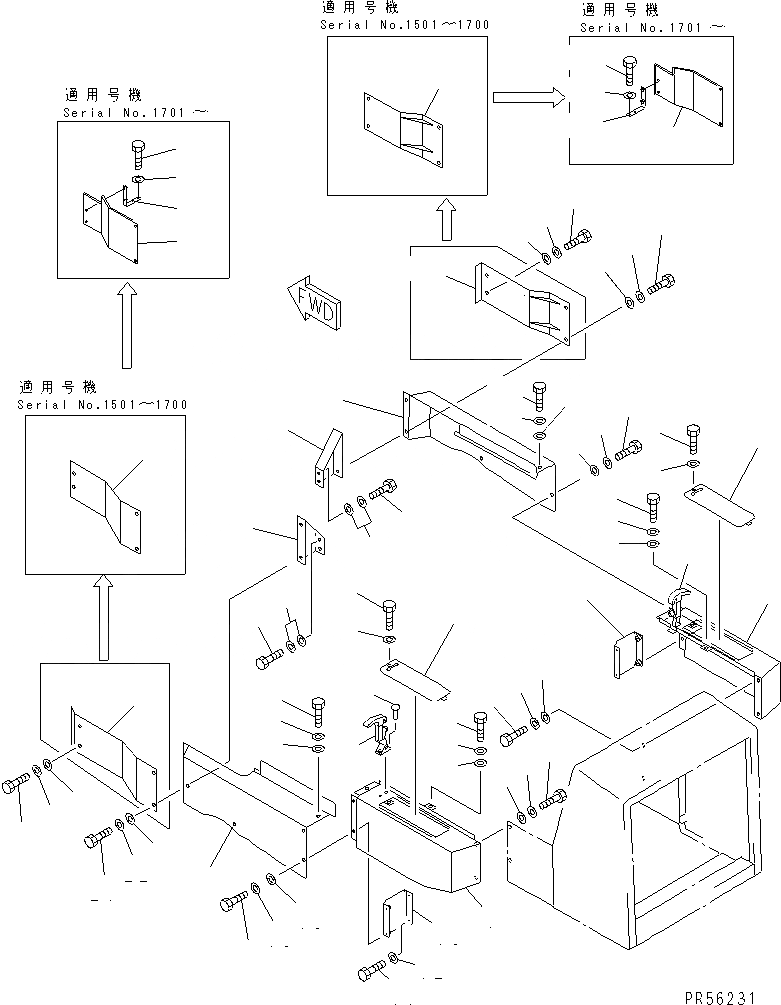 適用号機
Serial No.1501~1700

適用号機
Serial No.1701~

適用号機
Serial No.1701~

FWD

適用号機
Serial No.1501~1700

PR56231