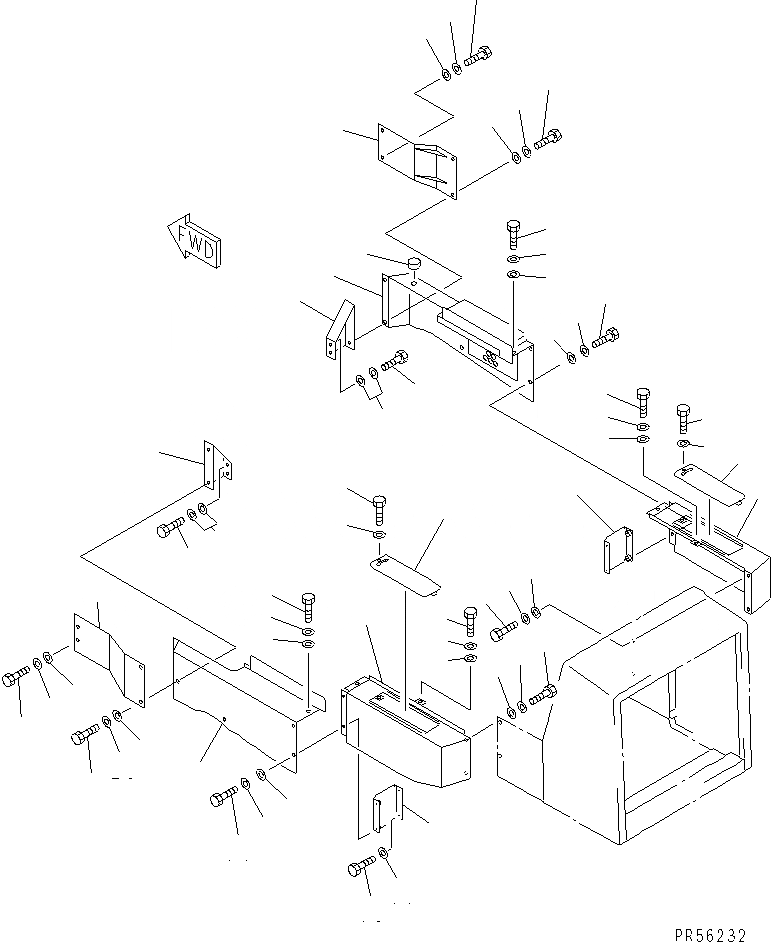 FWD

PR56232