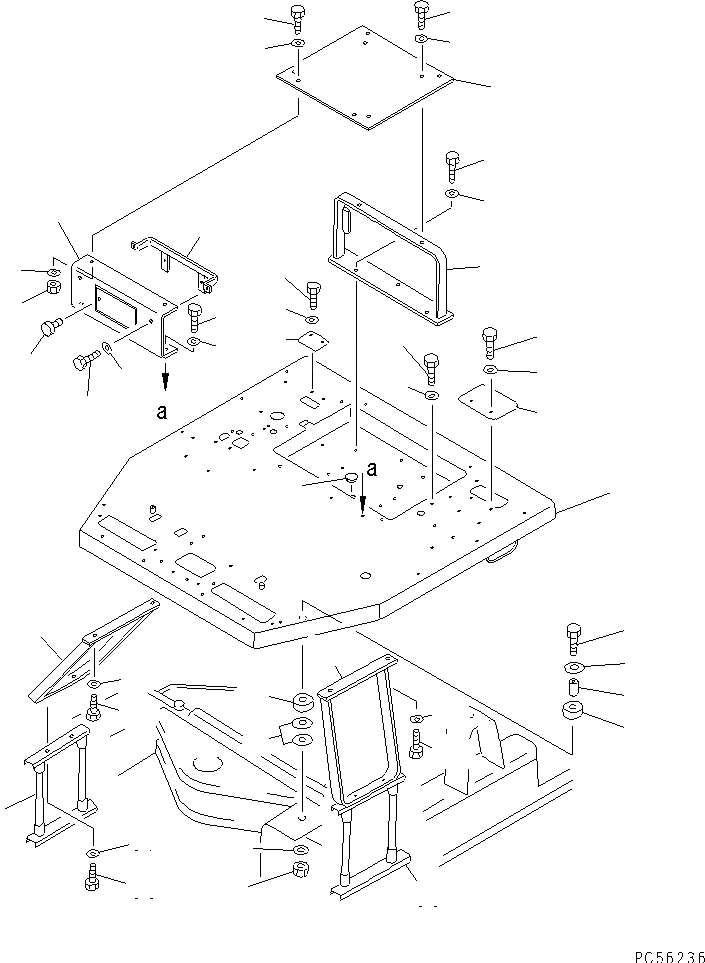 a
a
PC56236