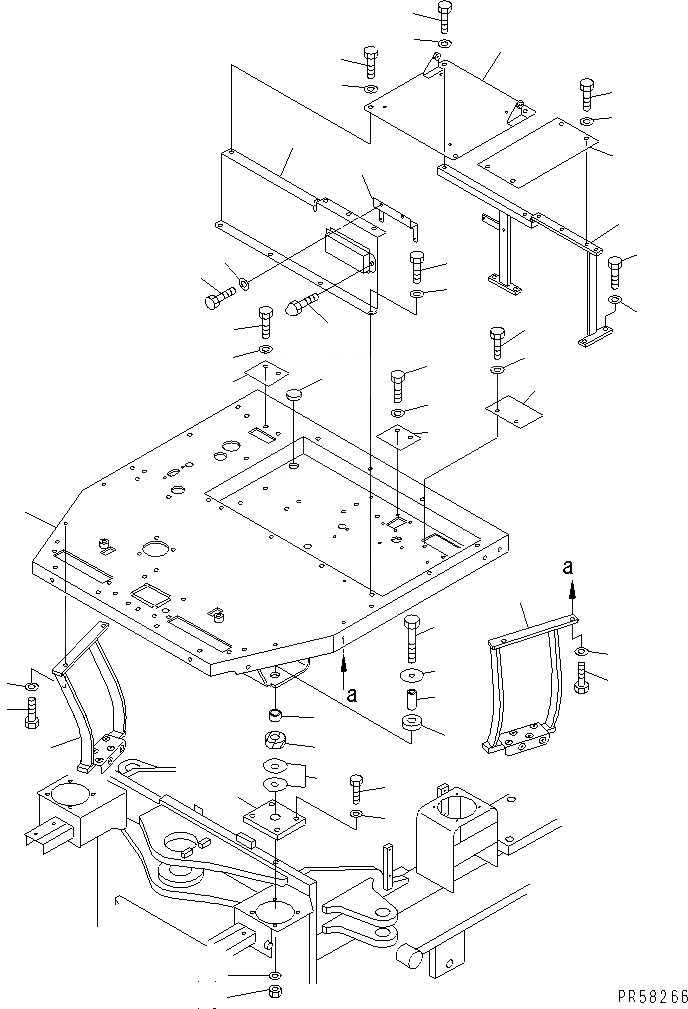 a

a

PR58266