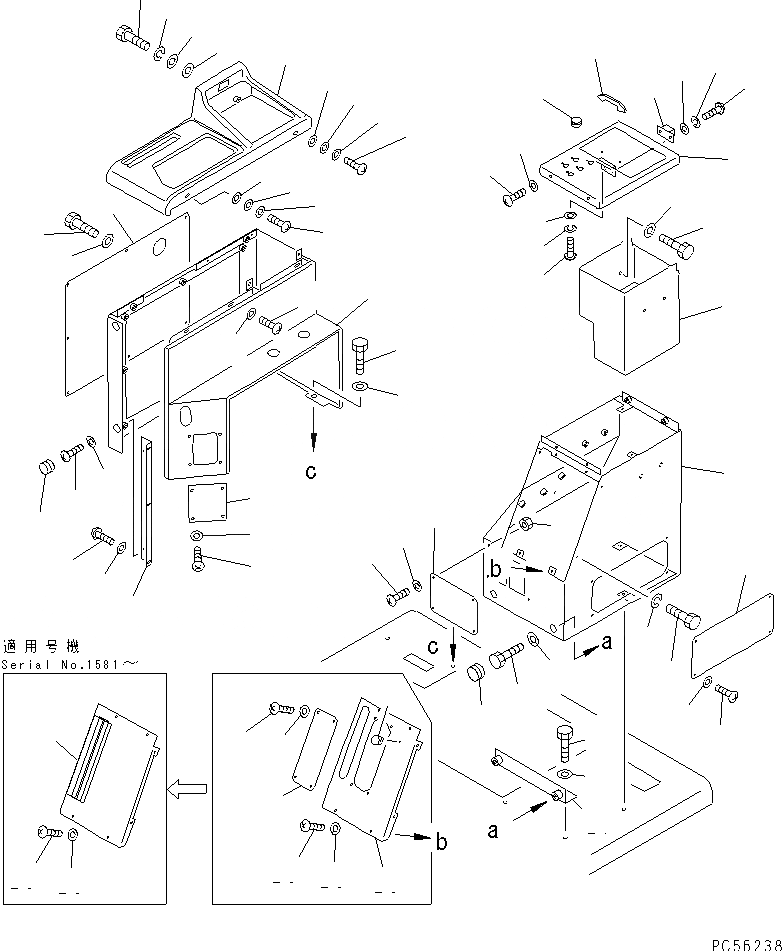 c

b

c

a

適用号機
Serial No.1581～

a

b

PC56238