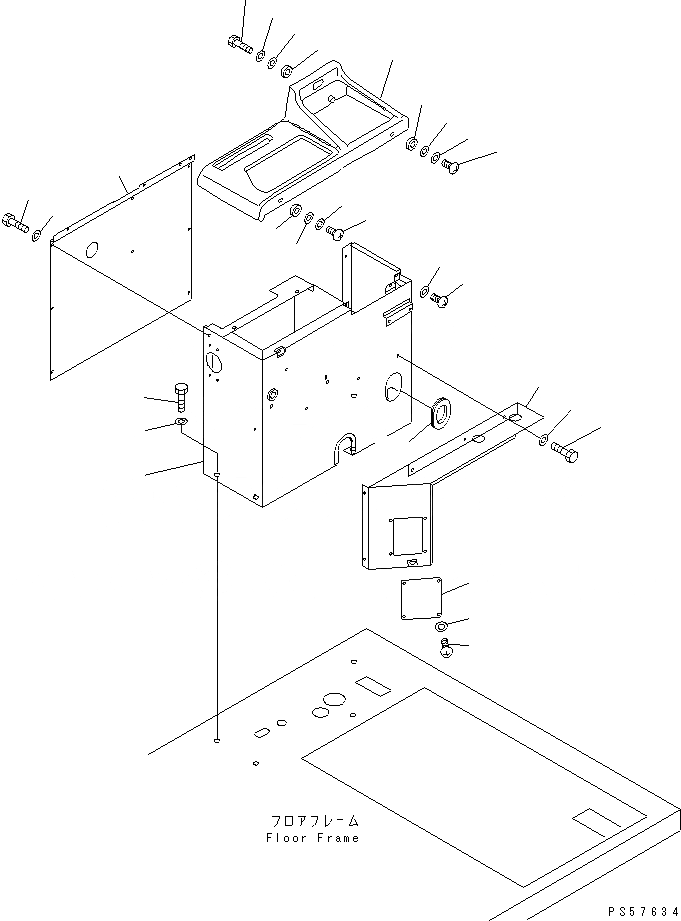 フロアフレーム
Floor Frame

PS57634