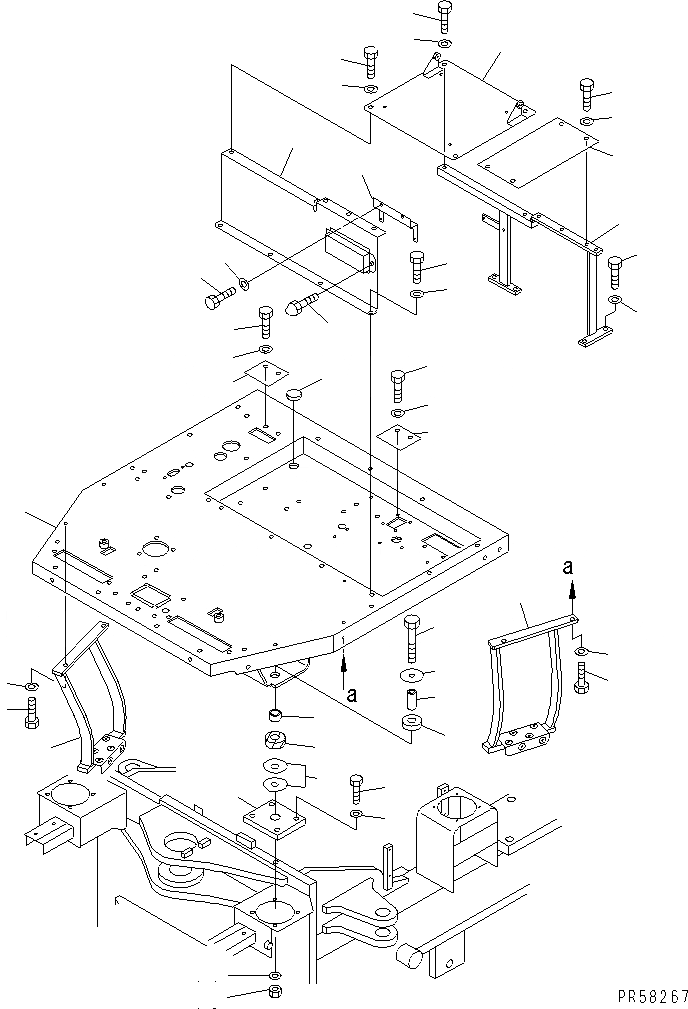 a
a
PR58267