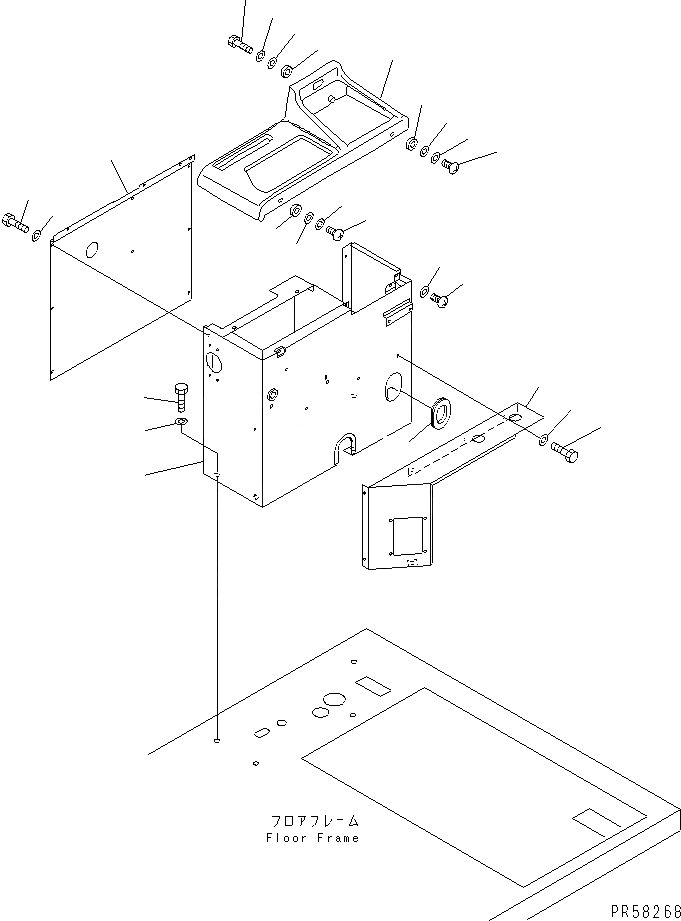 フロアフレーム
Floor Frame

PR58268