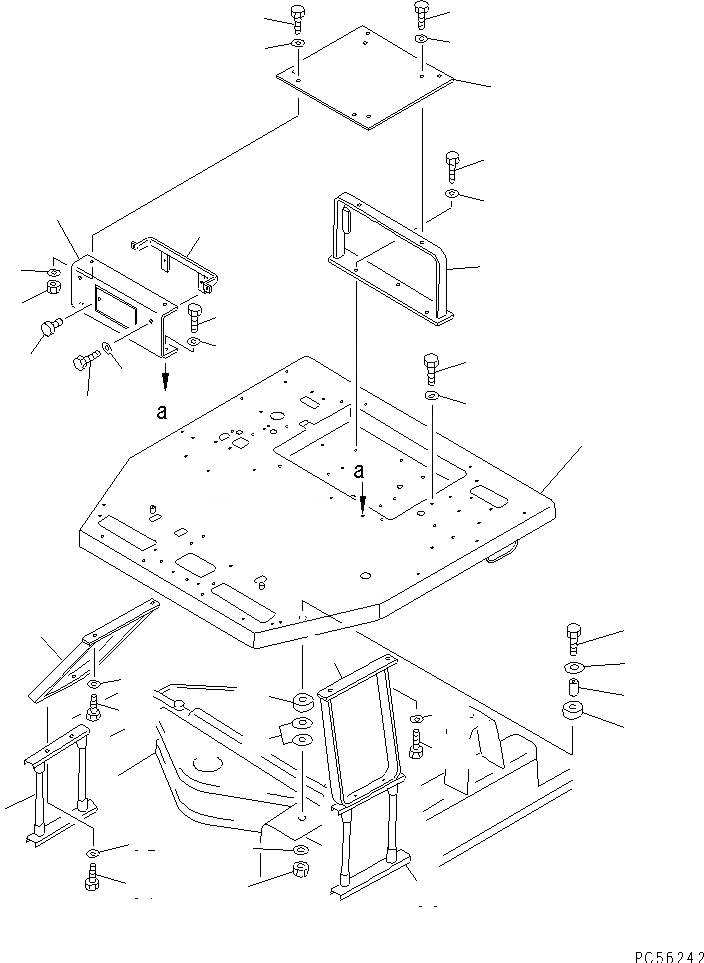 a

a

PC56242