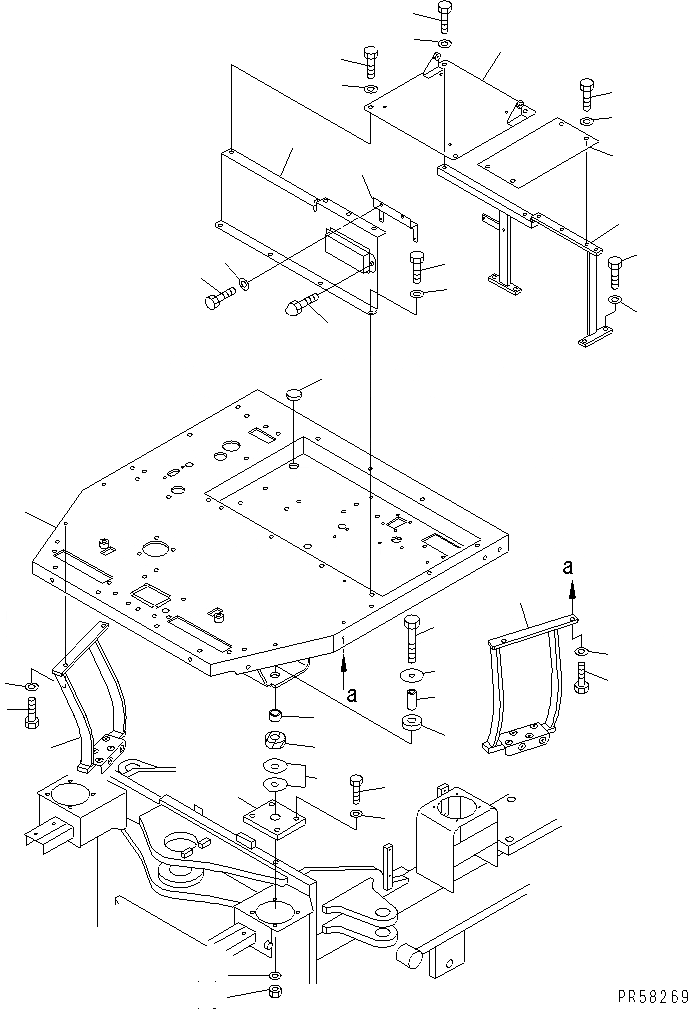 a
a
PR58269